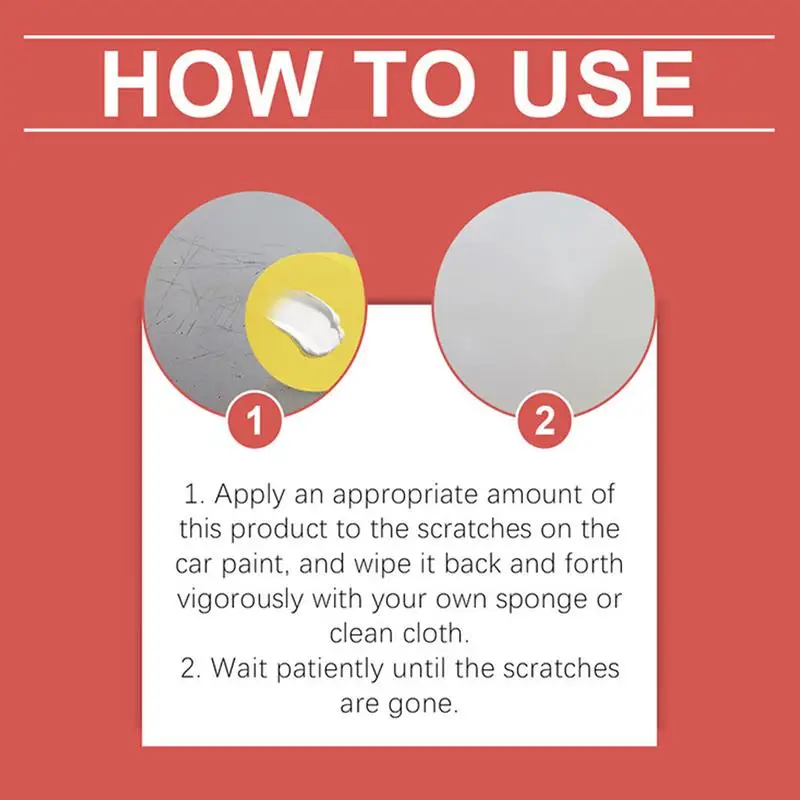 HOW TO USE

1

2

1. Apply an appropriate amount of this product to the scratches on the car paint, and wipe it back and forth vigorously with your own sponge or clean cloth.
2. Wait patiently until the scratches are gone.