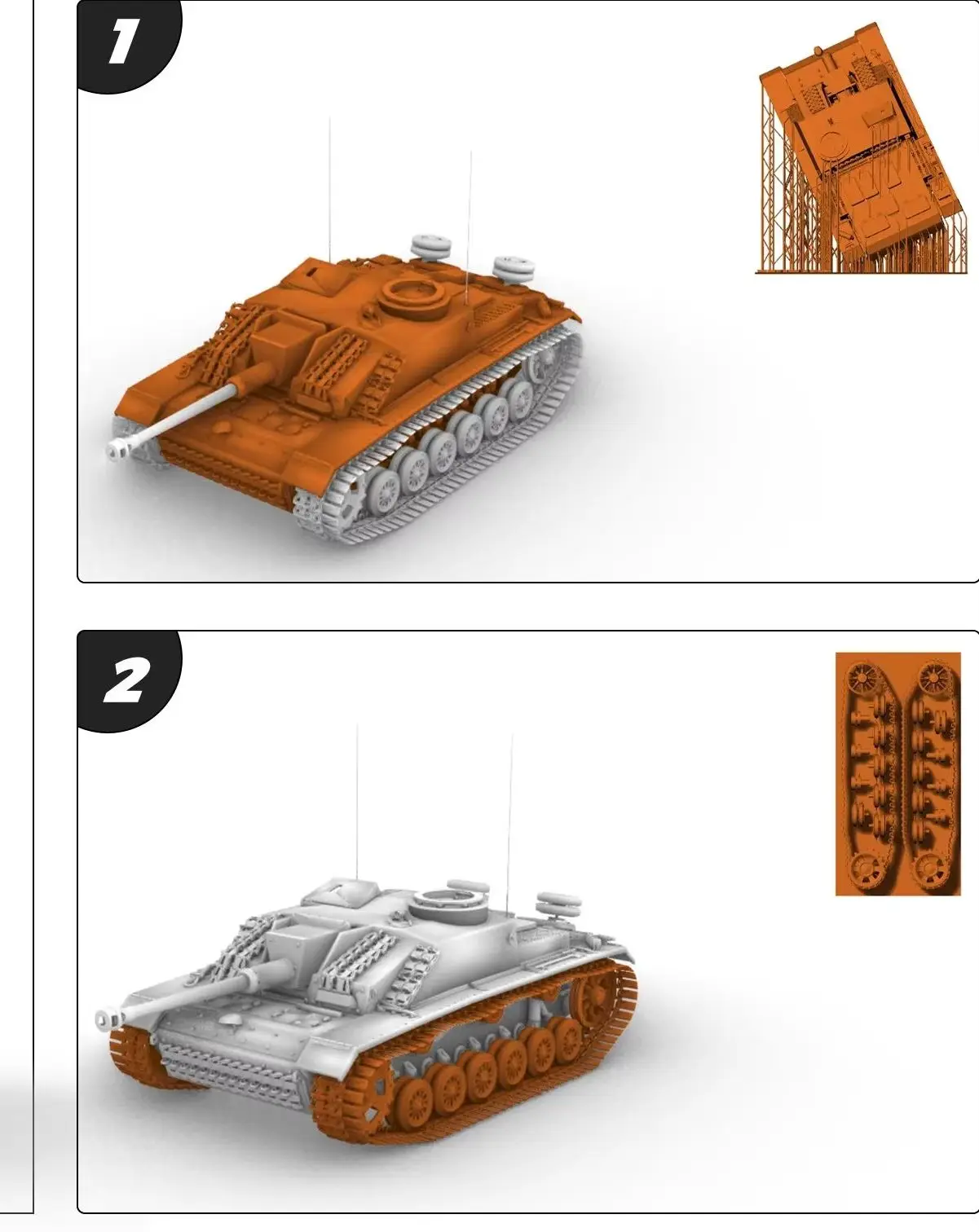 1

2