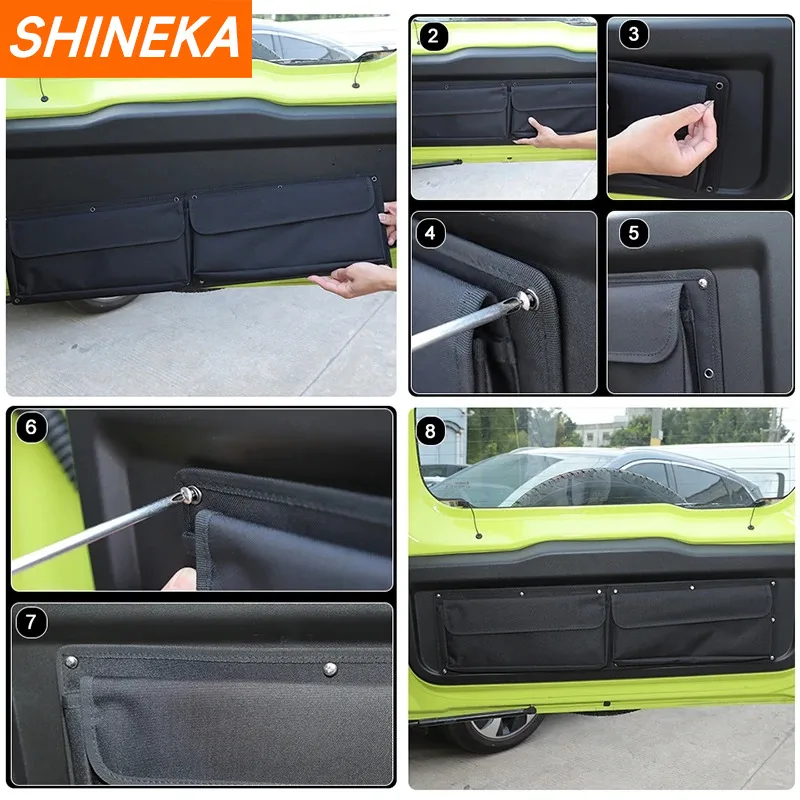 SHINEKA

2

3

4

5

6

7

8