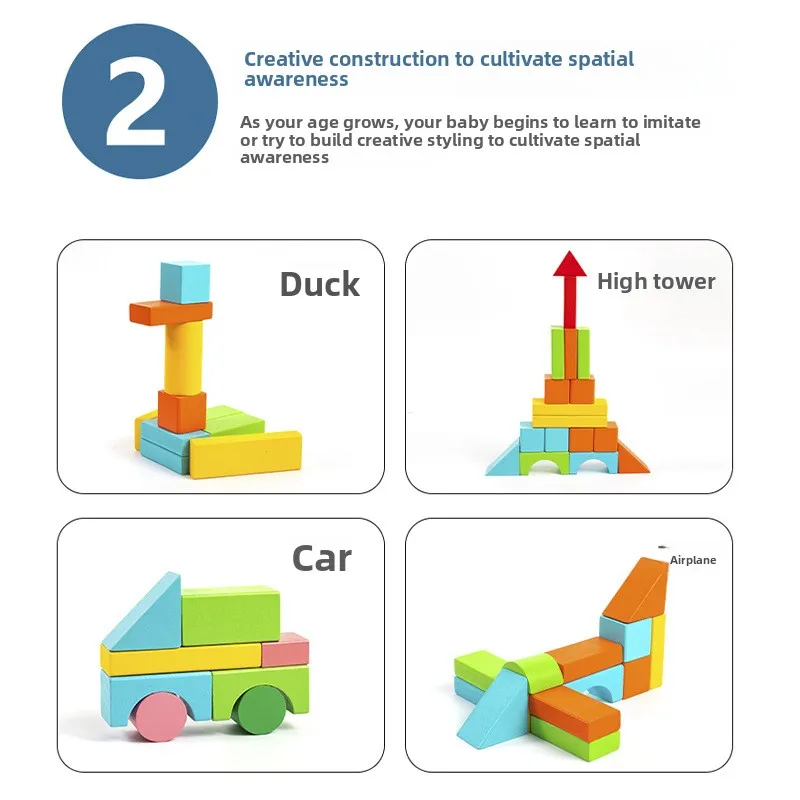 2

Creative construction to cultivate spatial awareness

As your age grows, your baby begins to learn to imitate or try to build creative styling to cultivate spatial awareness

Duck

High tower

Car

Airplane