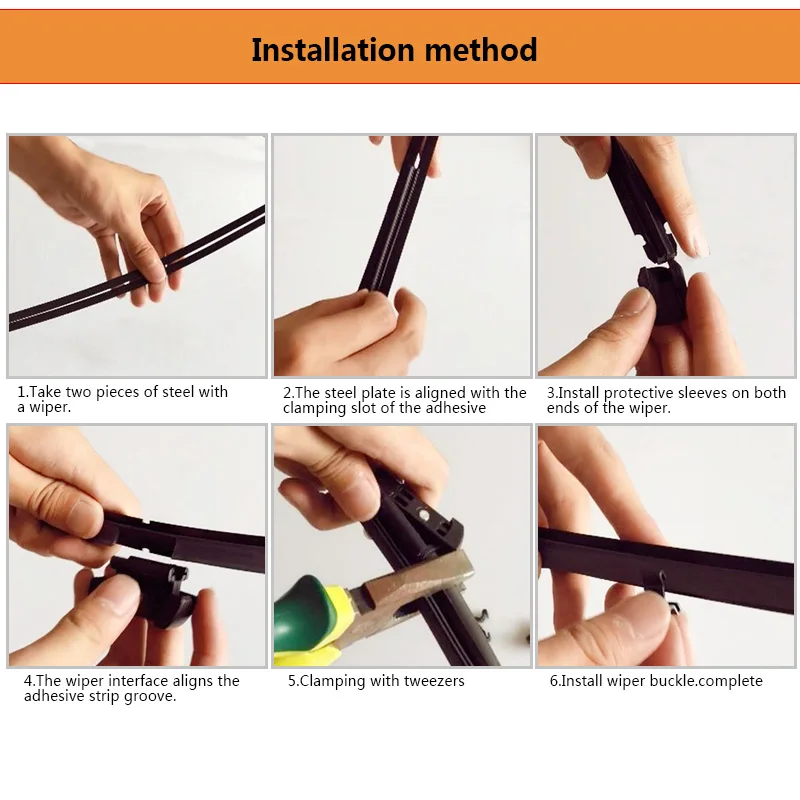 Installation method

1.Take two pieces of steel with a wiper.

2.The steel plate is aligned with the clamping slot of the adhesive

3.Install protective sleeves on both ends of the wiper.

4.The wiper interface aligns the adhesive strip groove.

5.Clamping with tweezers

6.Install wiper buckle.complete