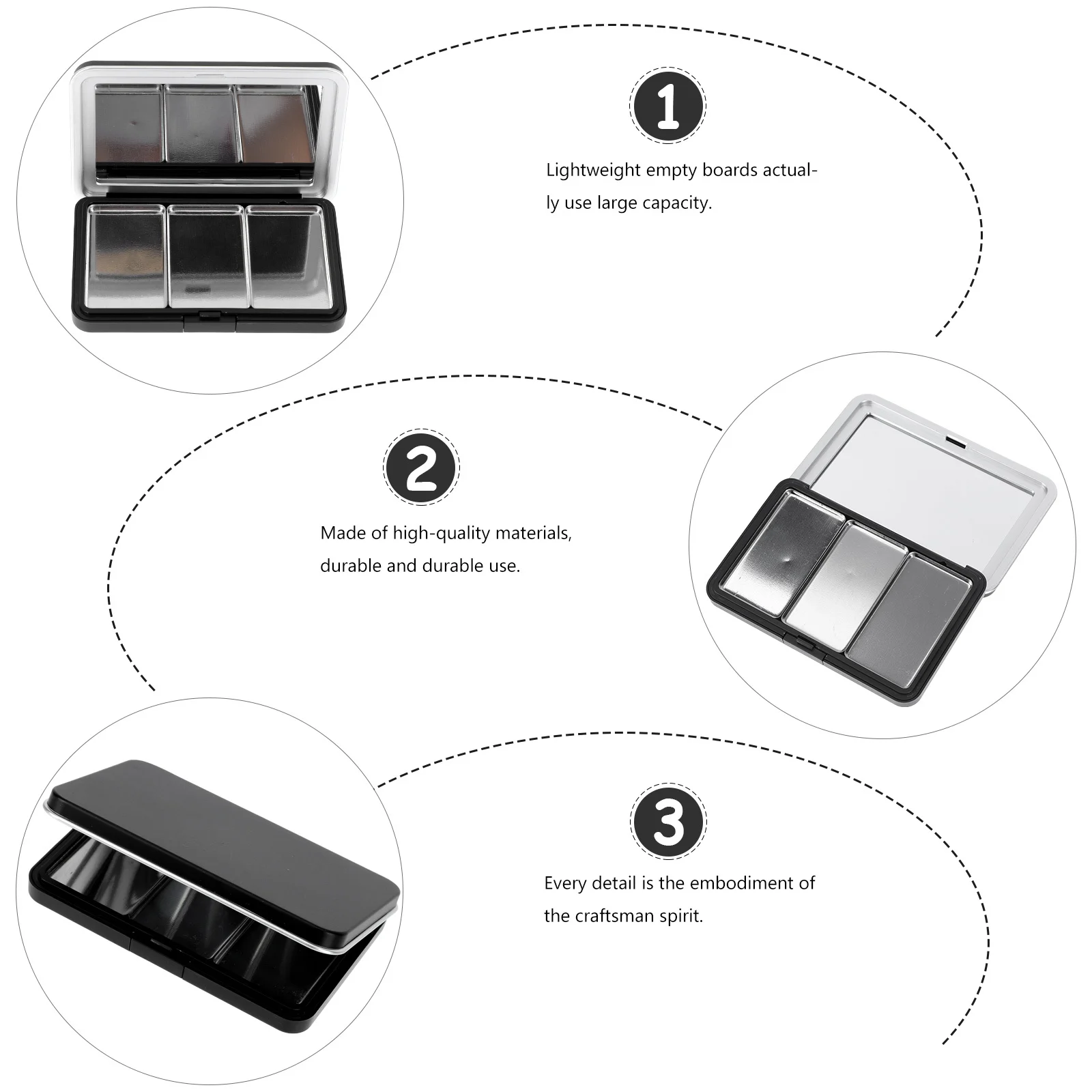 1

Lightweight empty boards actually use large capacity.

2

Made of high-quality materials, durable and durable use.

3

Every detail is the embodiment of the craftsman spirit.