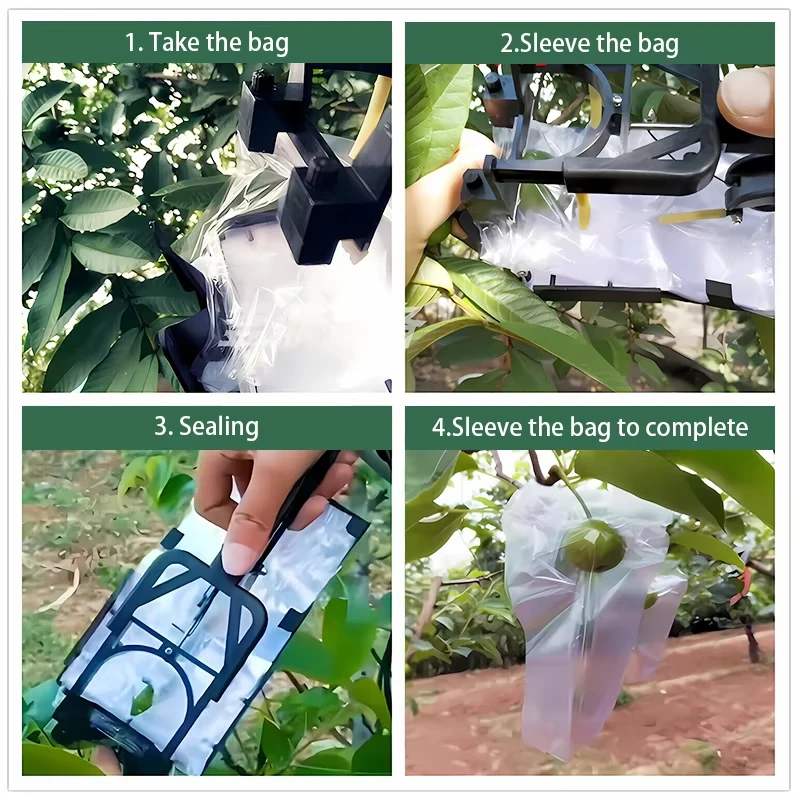 1. Take the bag

2.Sleeve the bag

3. Sealing

4.Sleeve the bag to complete