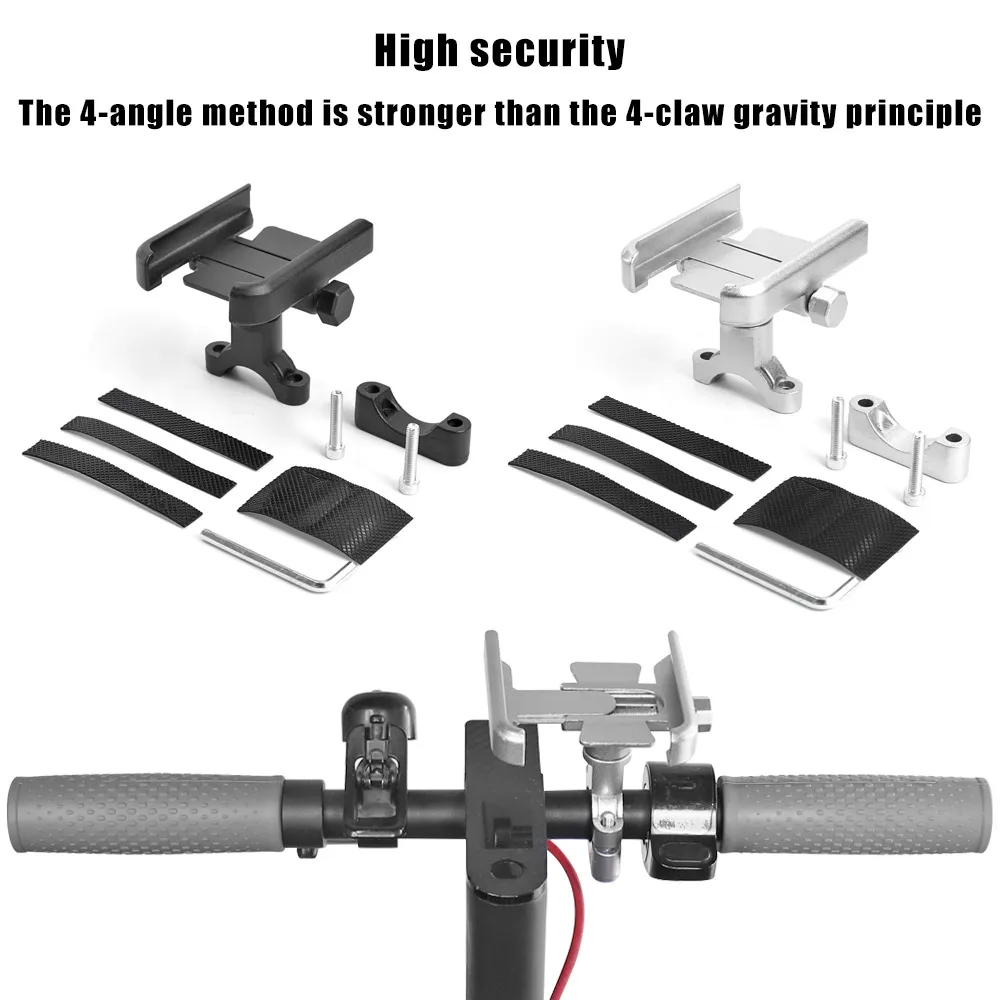 High security

The 4-angle method is stronger than the 4-claw gravity principle