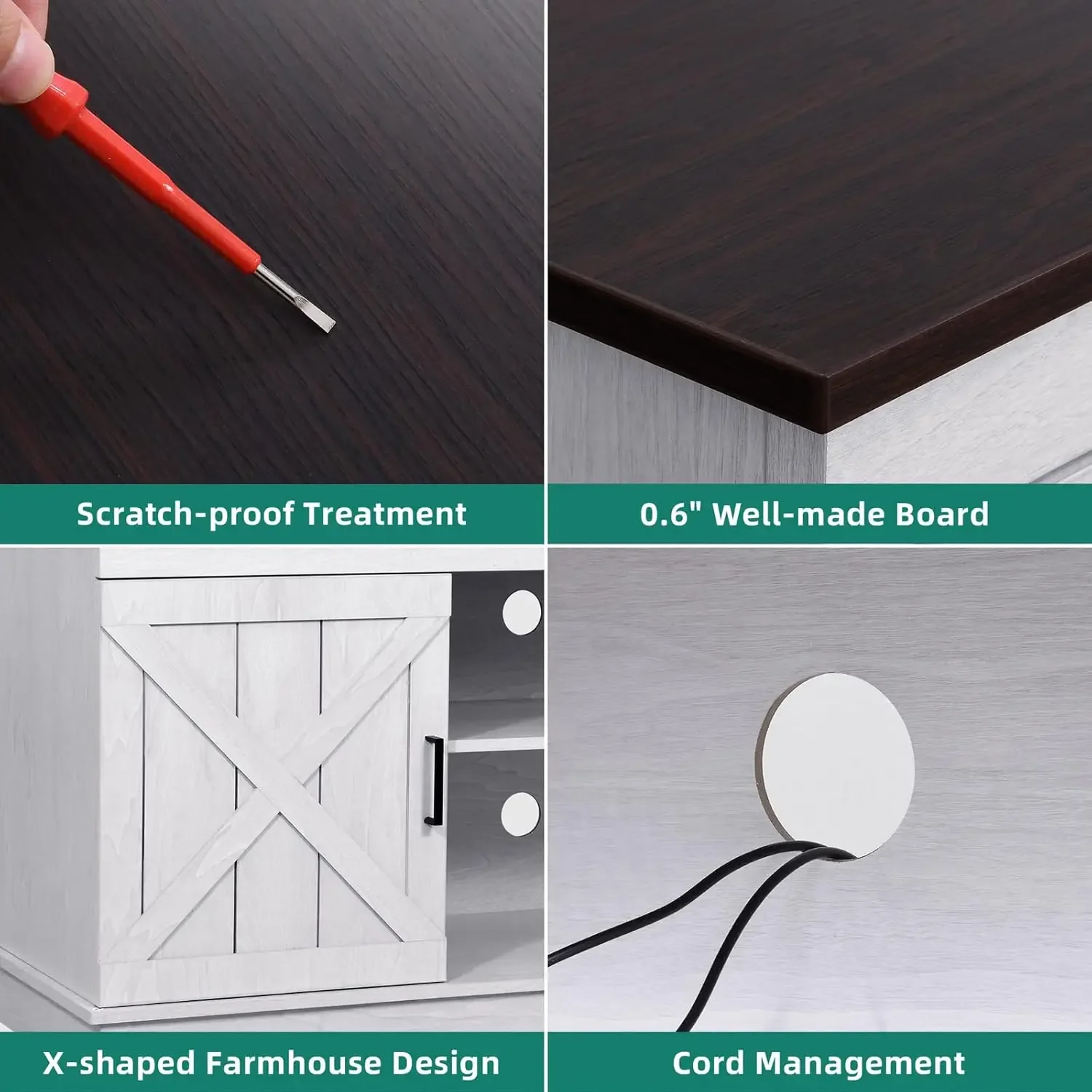 Scratch-proof Treatment

0.6" Well-made Board

X-shaped Farmhouse Design

Cord Management