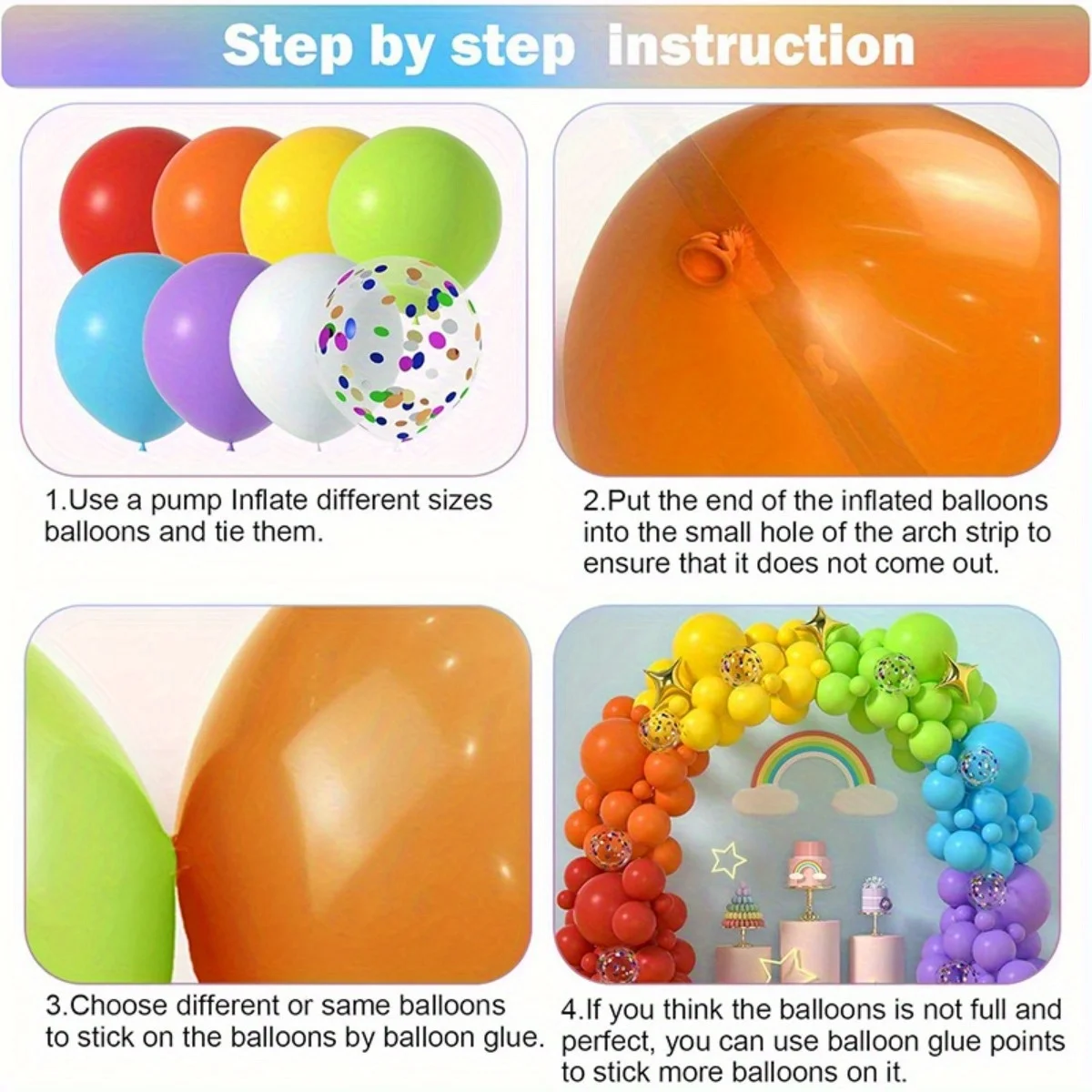 Step by step instruction

1.Use a pump Inflate different sizes balloons and tie them.

2.Put the end of the inflated balloons into the small hole of the arch strip to ensure that it does not come out.

3.Choose different or same balloons to stick on the balloons by balloon glue.

4.If you think the balloons is not full and perfect, you can use balloon glue points to stick more balloons on it.