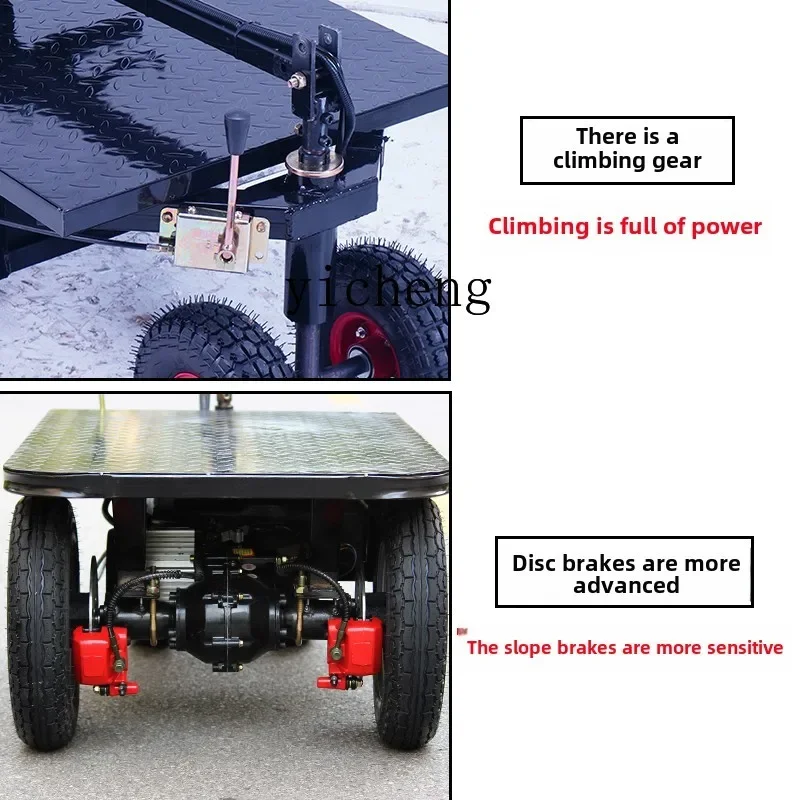 There is a climbing gear

Climbing is full of power

yicheng

Disc brakes are more advanced

The slope brakes are more sensitive