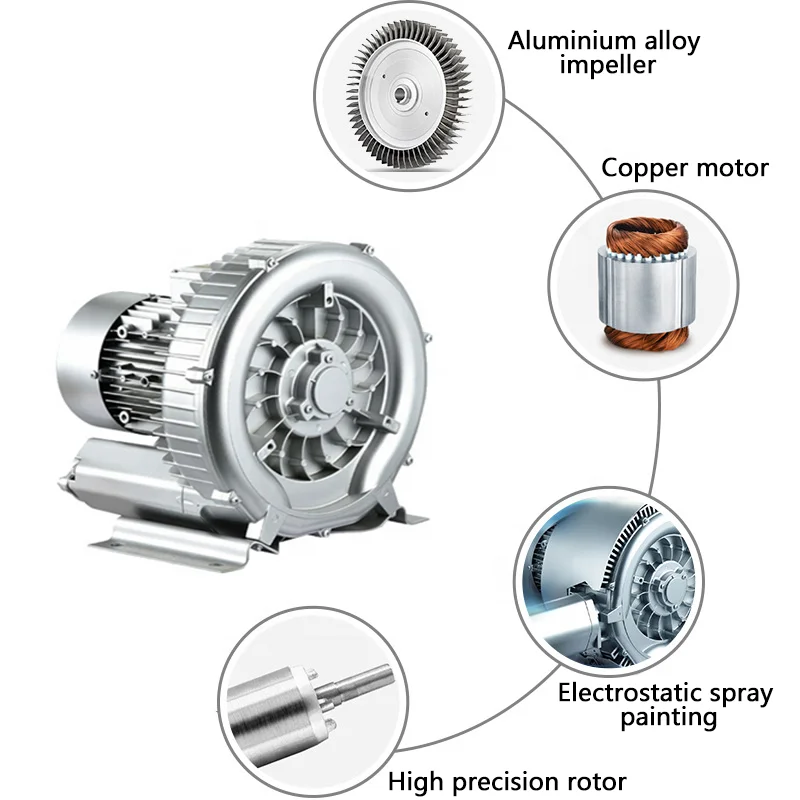 Aluminium alloy impeller

Copper motor

Electrostatic spray painting

High precision rotor