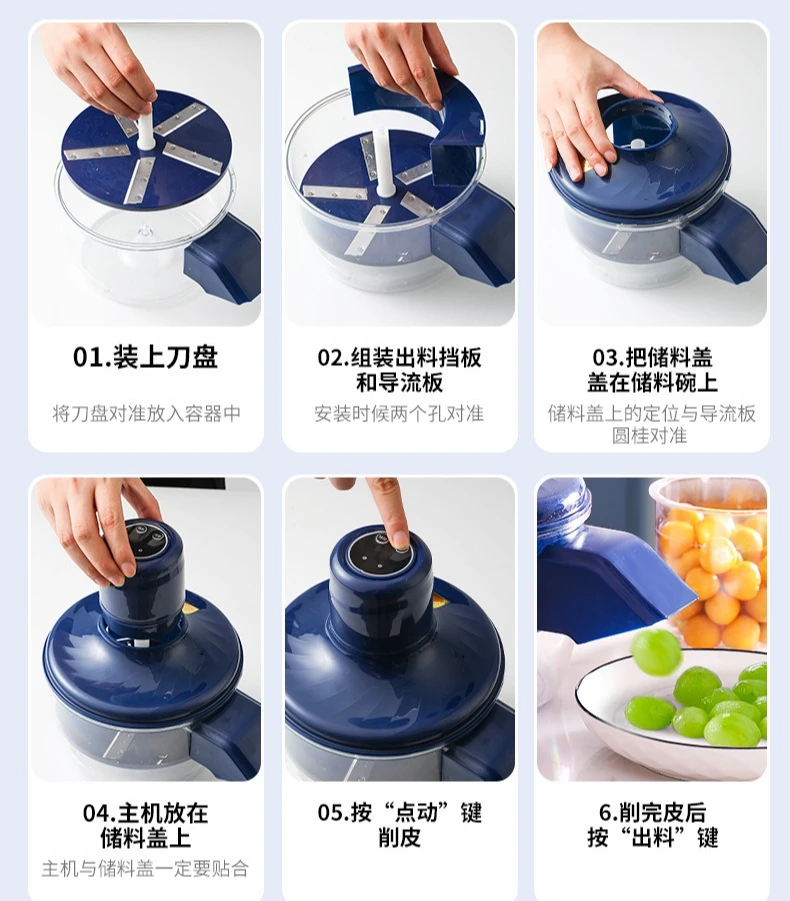 01.装上刀盘

将刀盘对准放入容器中

02.组装出料挡板和导流板

安装时候两个孔对准

03.把储料盖盖在储料碗上

储料盖上的定位与导流板圆柱对准

04.主机放在储料盖上

主机与储料盖一定要贴合

05.按“点动”键削皮

6.削完皮后按“出料”键