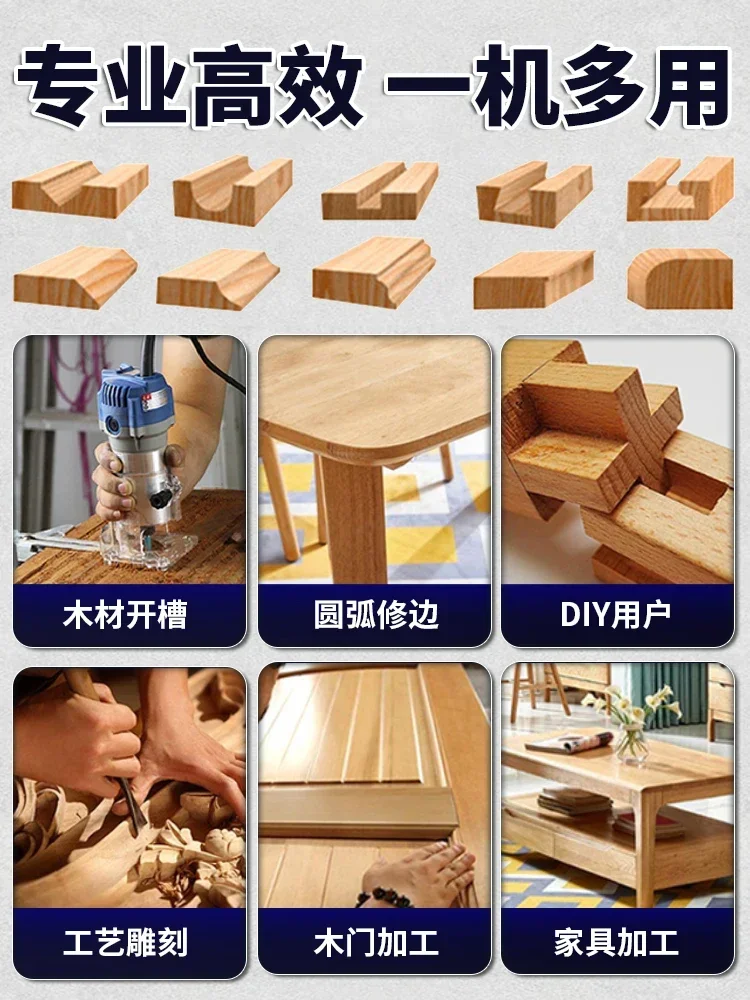 专业高效 一机多用

木材开槽

圆弧修边

DIY用户

工艺雕刻

木门加工

家具加工