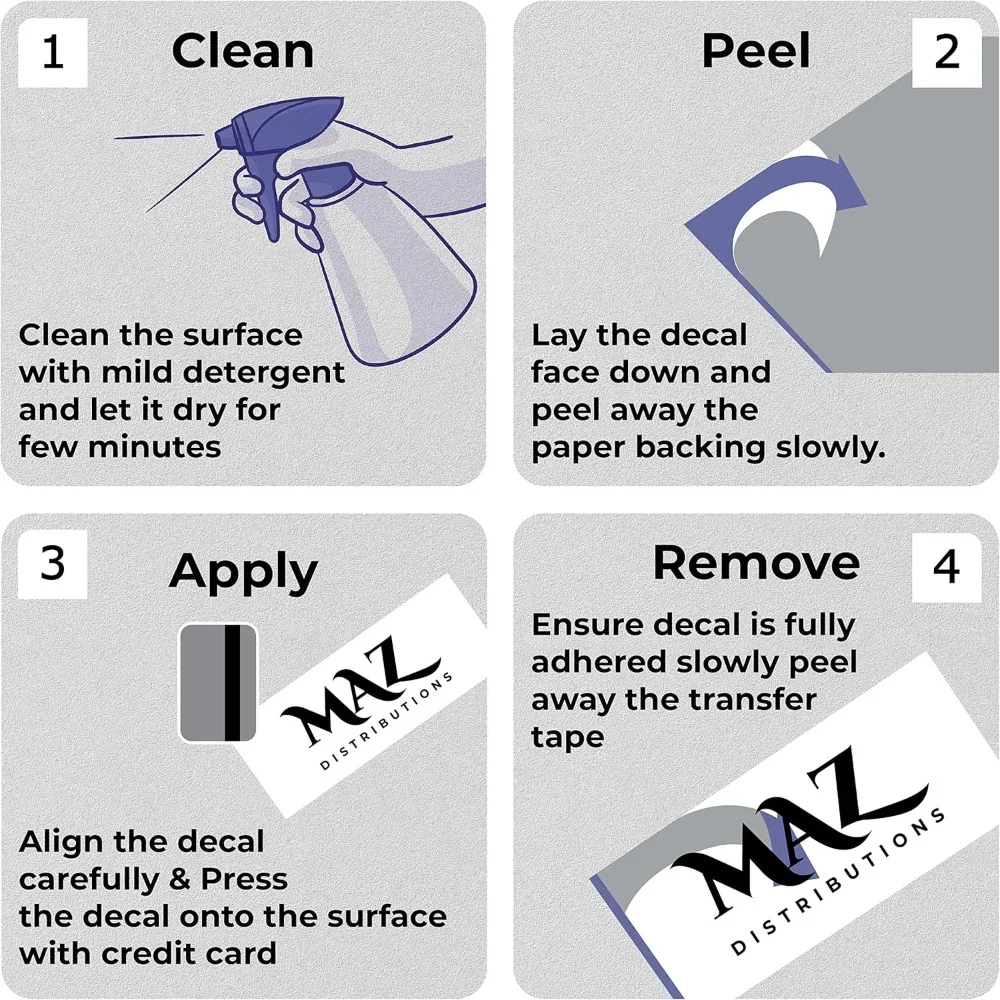 1 Clean

Clean the surface with mild detergent and let it dry for few minutes

Peel 2

Lay the decal face down and peel away the paper backing slowly.

3 Apply

MAZ DISTRIBUTIONS

Align the decal carefully & Press the decal onto the surface with credit card

Remove 4

Ensure decal is fully adhered slowly peel away the transfer tape

MAZ DISTRIBUTIONS