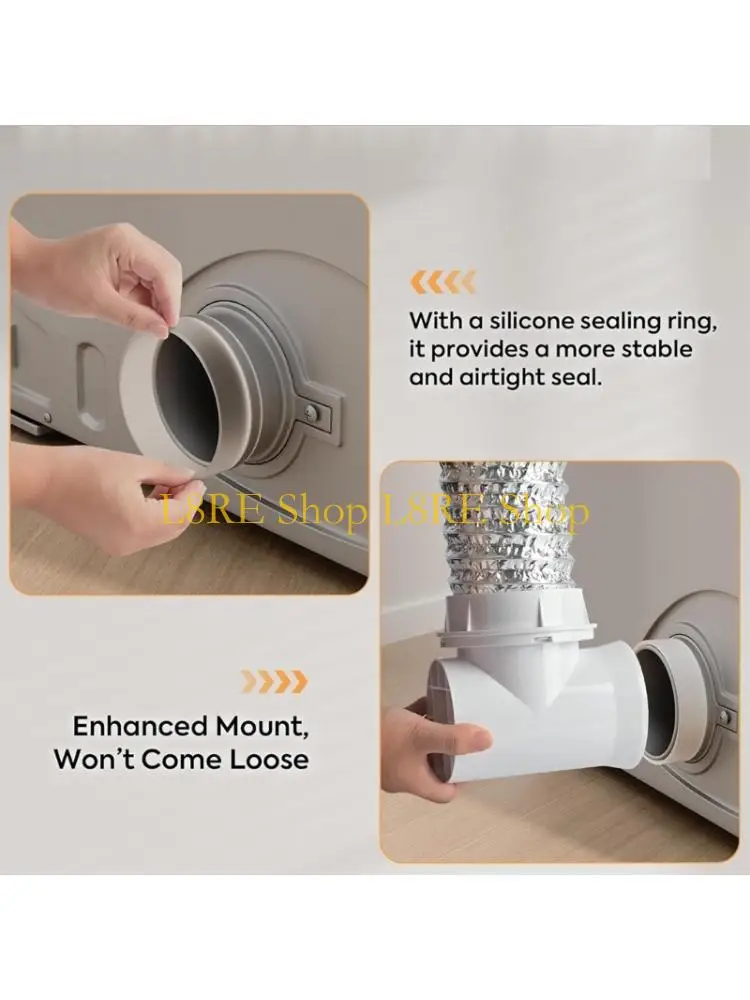 With a silicone sealing ring, it provides a more stable and airtight seal.

LSRE Shop LSRE Shop

Enhanced Mount, Won't Come Loose