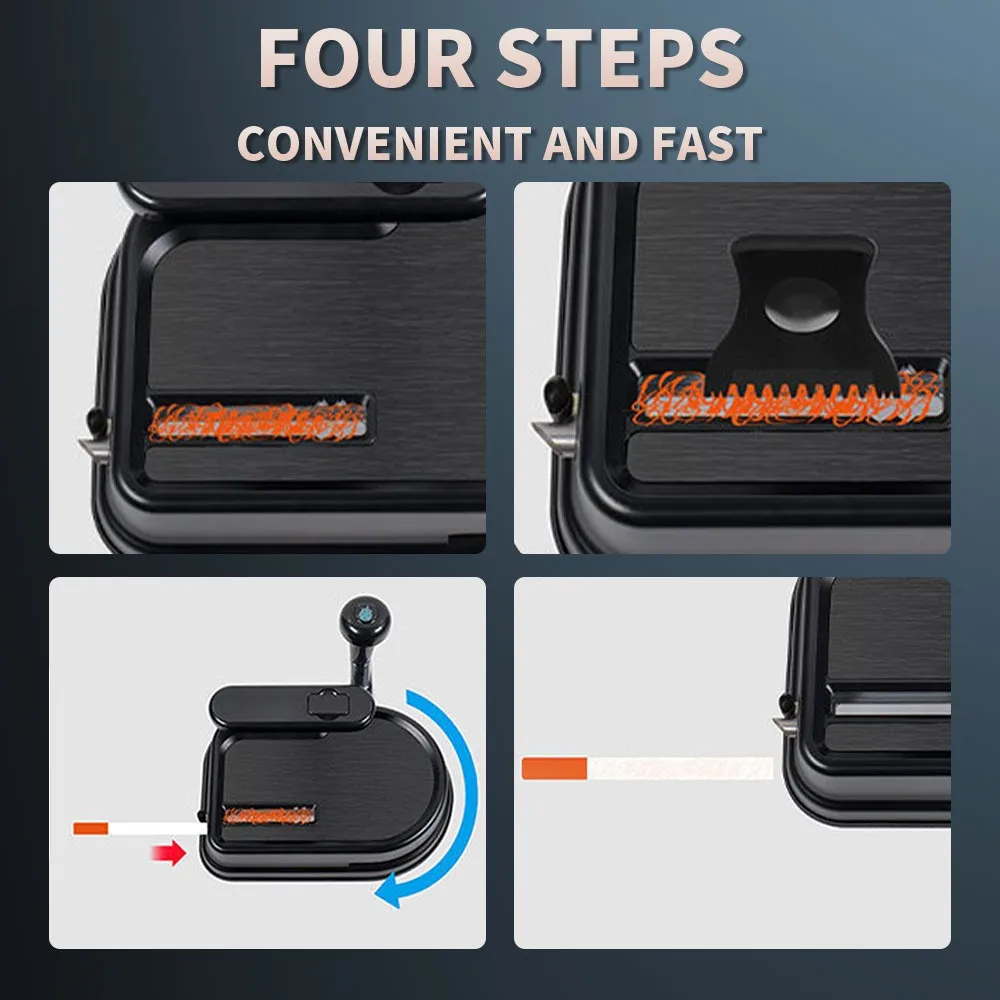 FOUR STEPS
CONVENIENT AND FAST