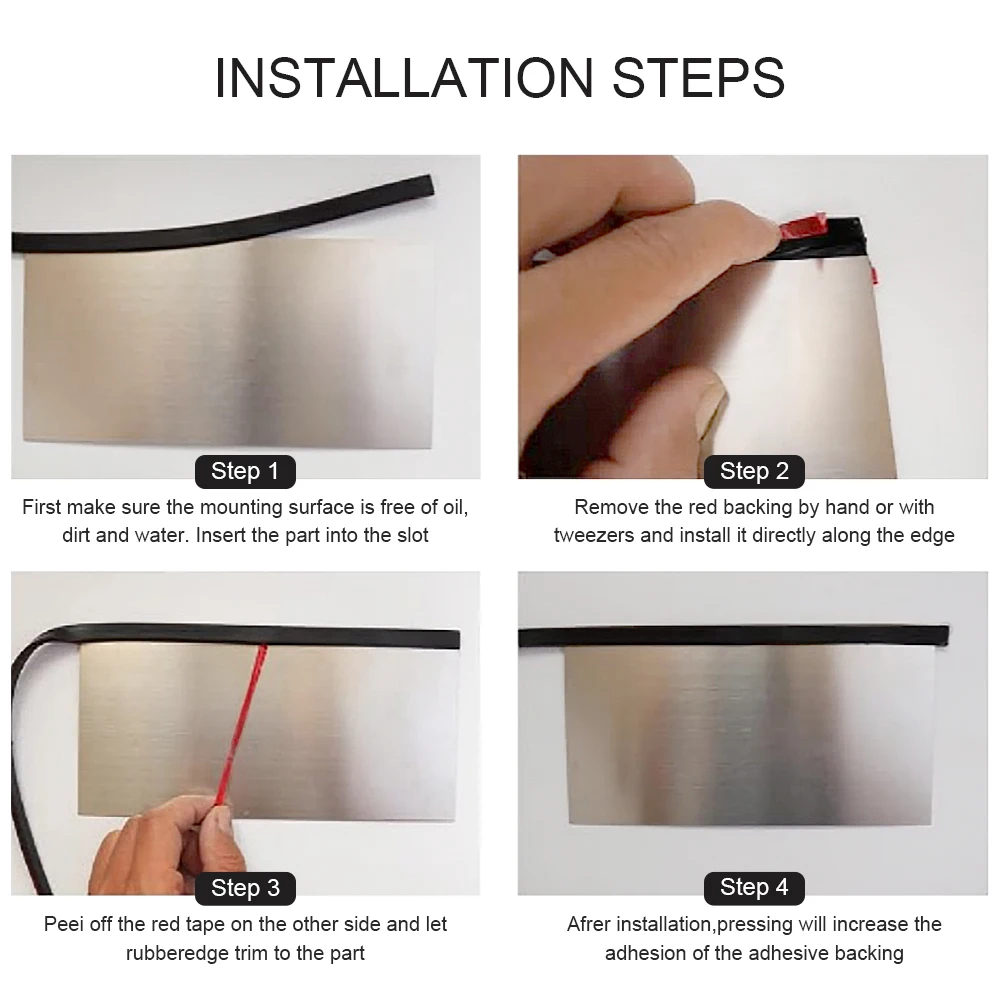 INSTALLATION STEPS

Step 1

First make sure the mounting surface is free of oil, dirt and water. Insert the part into the slot

Step 2

Remove the red backing by hand or with tweezers and install it directly along the edge

Step 3

Peei off the red tape on the other side and let rubberedge trim to the part

Step 4

Afrer installation,pressing will increase the adhesion of the adhesive backing