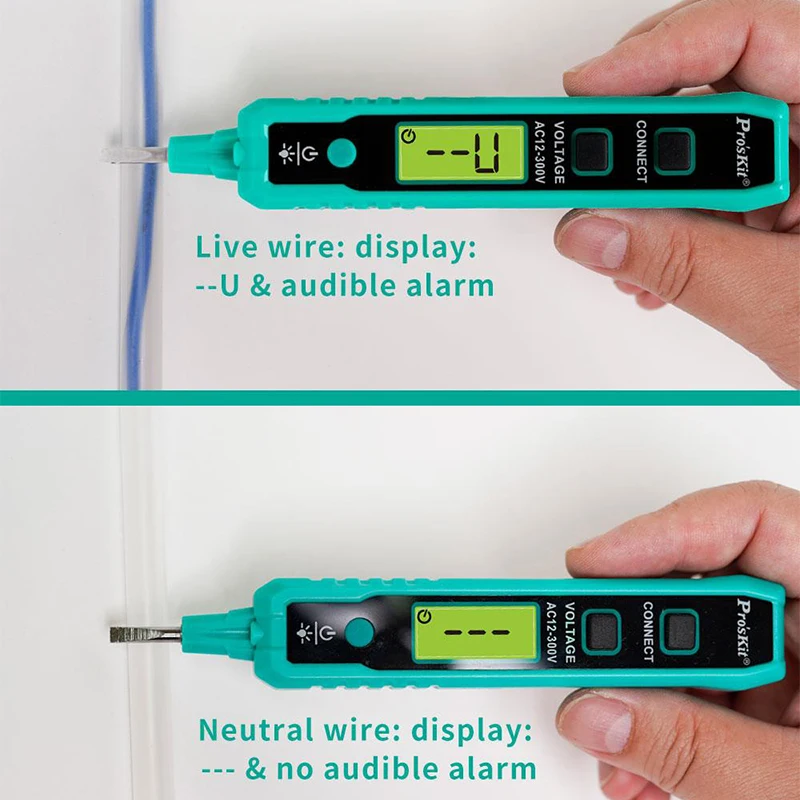 --U
VOLTAGE
AC12-300V
CONNECT
Pro'sKit®

Live wire: display:
--U & audible alarm

---
VOLTAGE
AC12-300V
CONNECT
Pro'sKit®

Neutral wire: display:
--- & no audible alarm