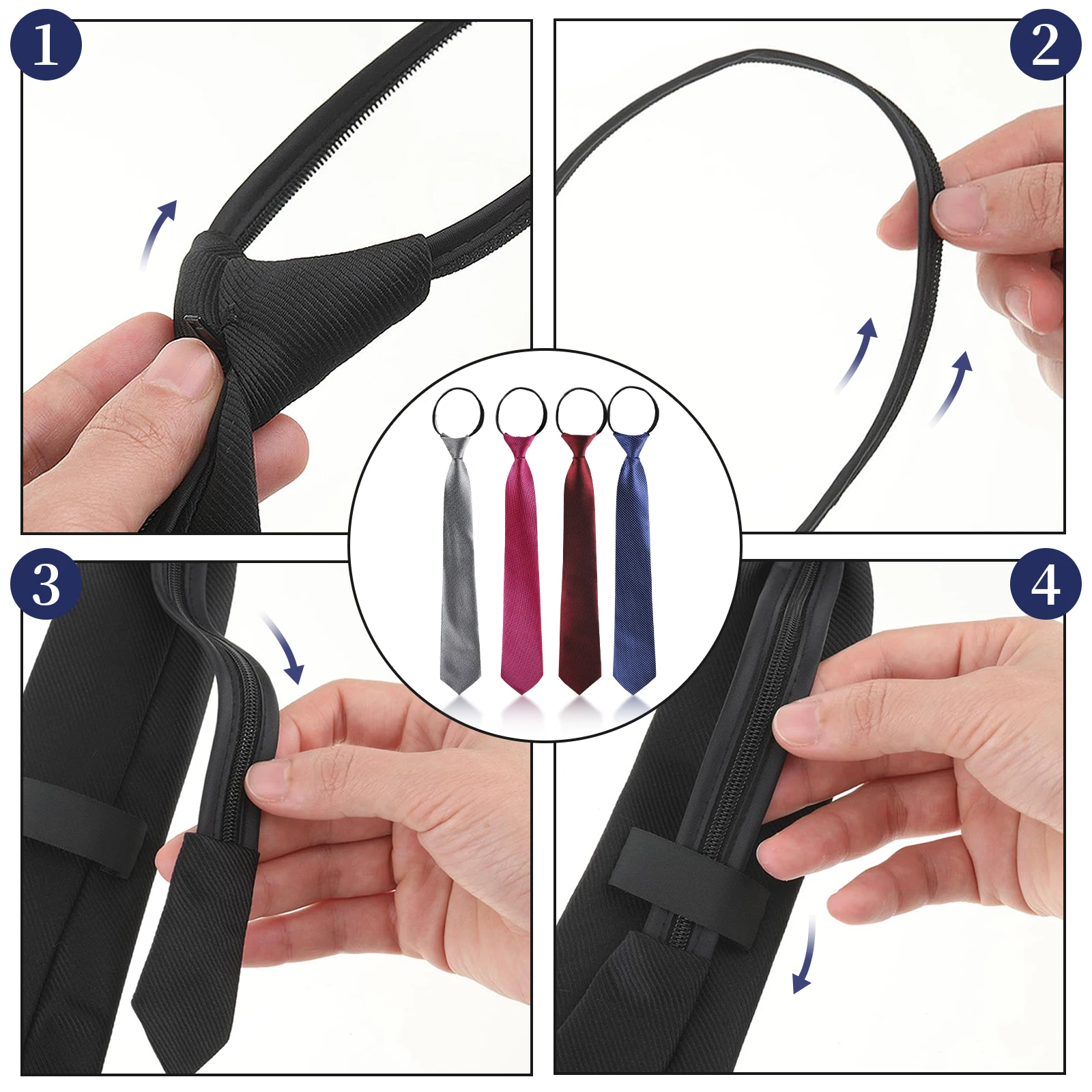 1
2
3
4