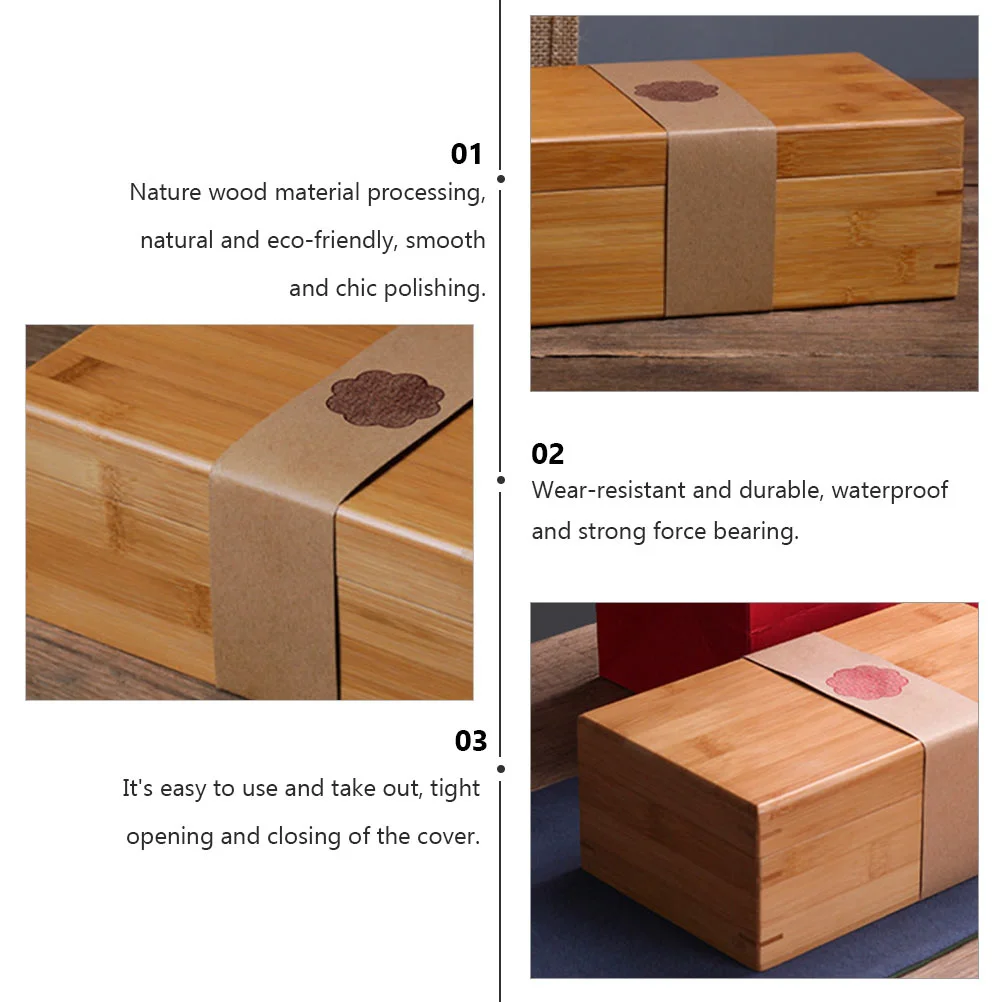 01
Nature wood material processing, natural and eco-friendly, smooth and chic polishing.

02
Wear-resistant and durable, waterproof and strong force bearing.

03
It's easy to use and take out, tight opening and closing of the cover.