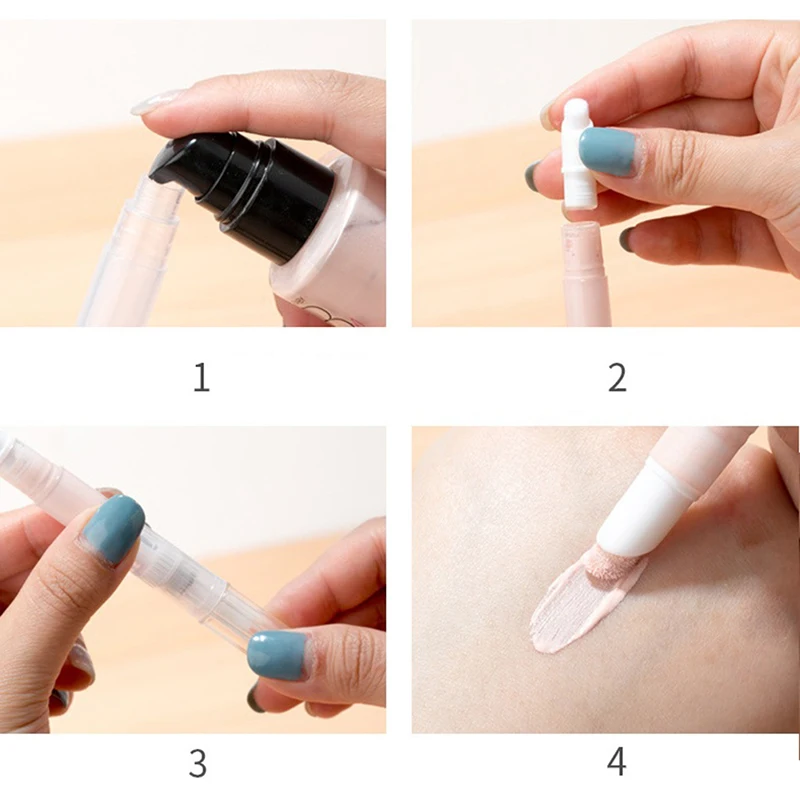 1

2

3

4