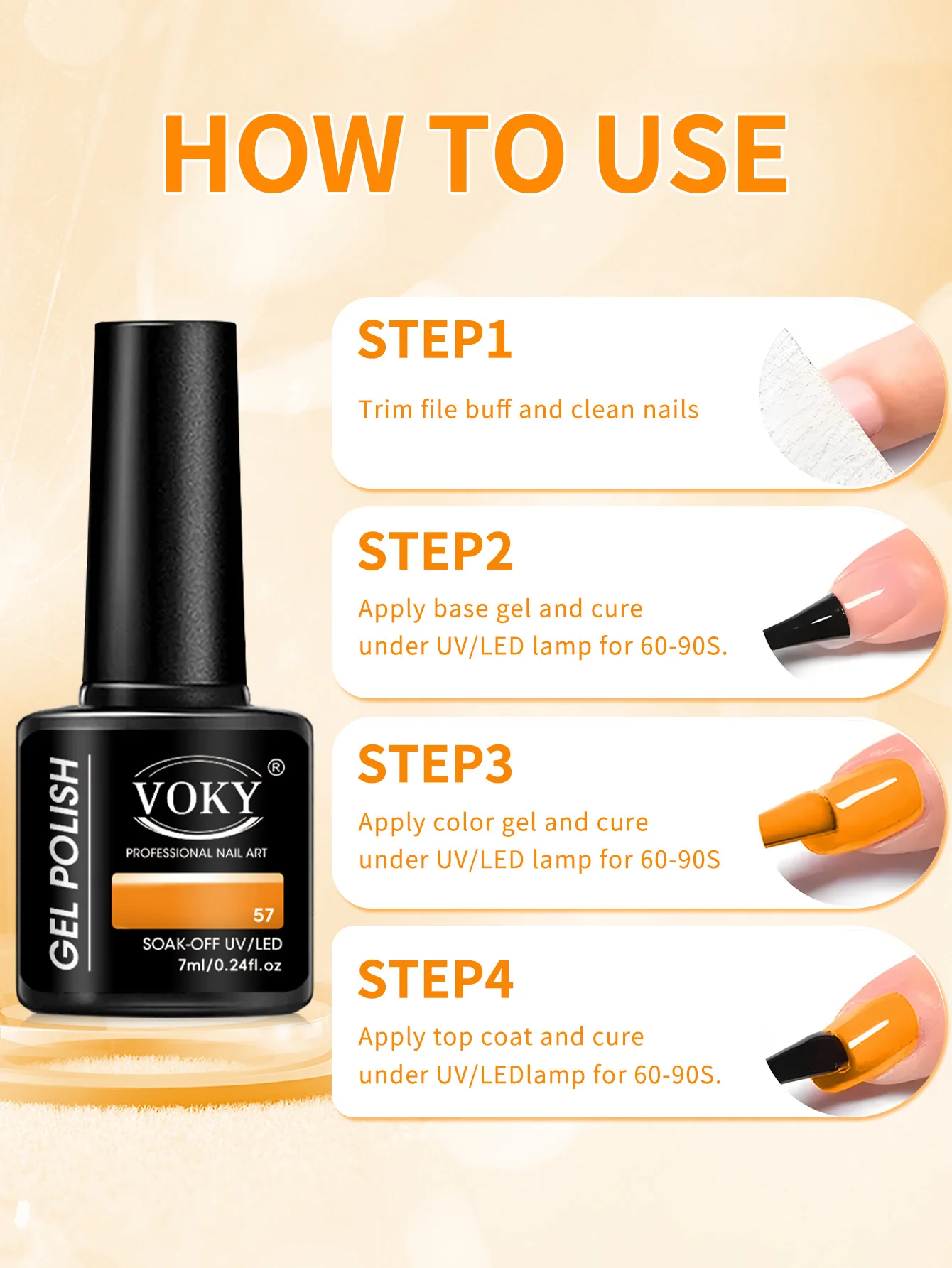 HOW TO USE

GEL POLISH

VOKY®

PROFESSIONAL NAIL ART

57

SOAK-OFF UV/LED
7ml/0.24fl.oz

STEP1
Trim file buff and clean nails

STEP2
Apply base gel and cure under UV/LED lamp for 60-90S.

STEP3
Apply color gel and cure under UV/LED lamp for 60-90S

STEP4
Apply top coat and cure under UV/LEDlamp for 60-90S.