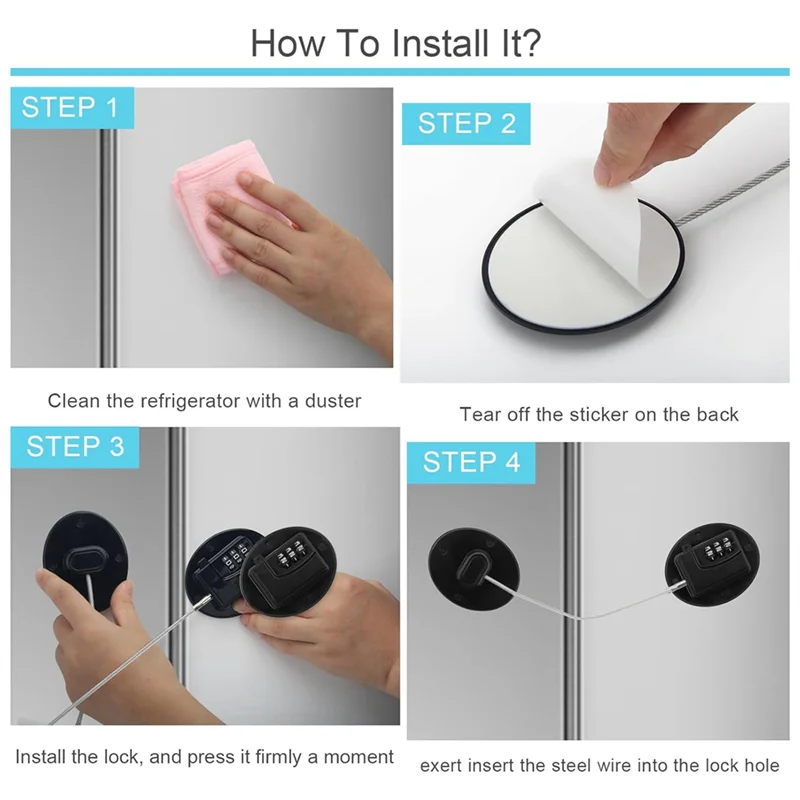 How To Install It?

STEP 1

Clean the refrigerator with a duster

STEP 2

Tear off the sticker on the back

STEP 3

Install the lock, and press it firmly a moment

STEP 4

exert insert the steel wire into the lock hole