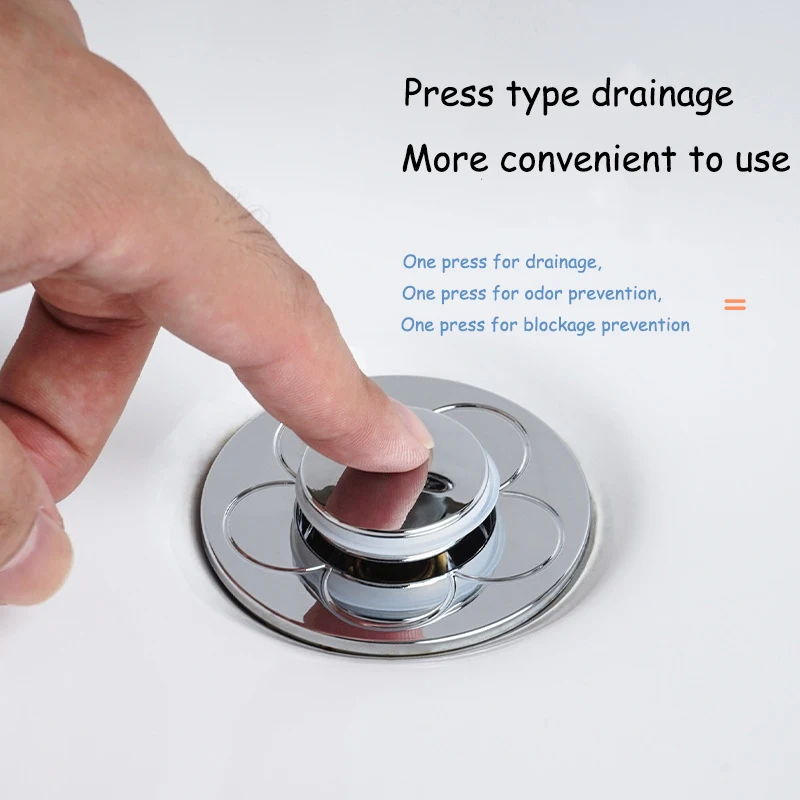 Press type drainage

More convenient to use

One press for drainage,
One press for odor prevention,
One press for blockage prevention

=