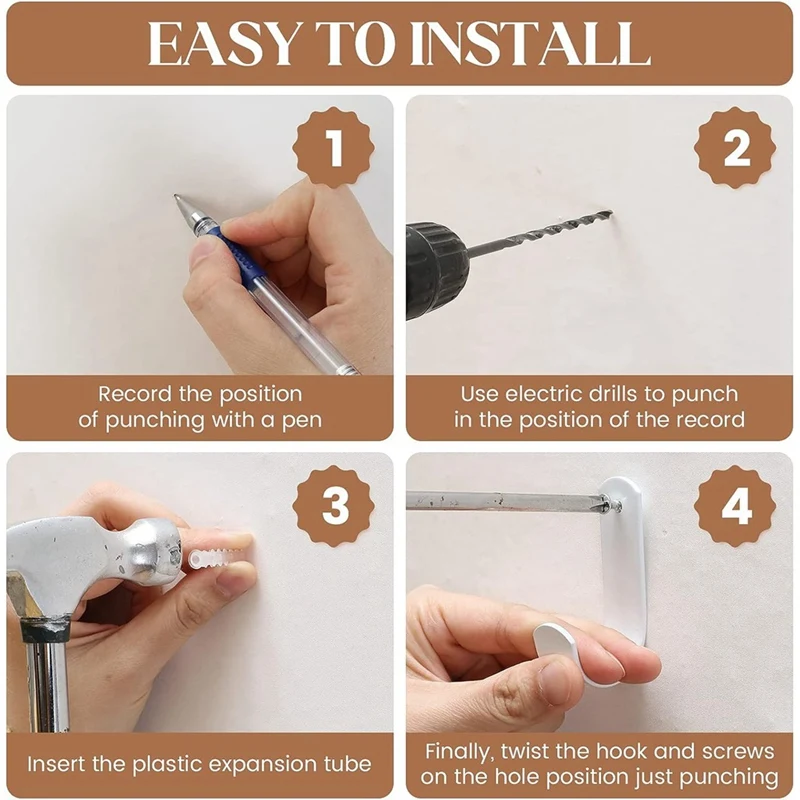 EASY TO INSTALL

1

Record the position of punching with a pen

2

Use electric drills to punch in the position of the record

3

Insert the plastic expansion tube

4

Finally, twist the hook and screws on the hole position just punching