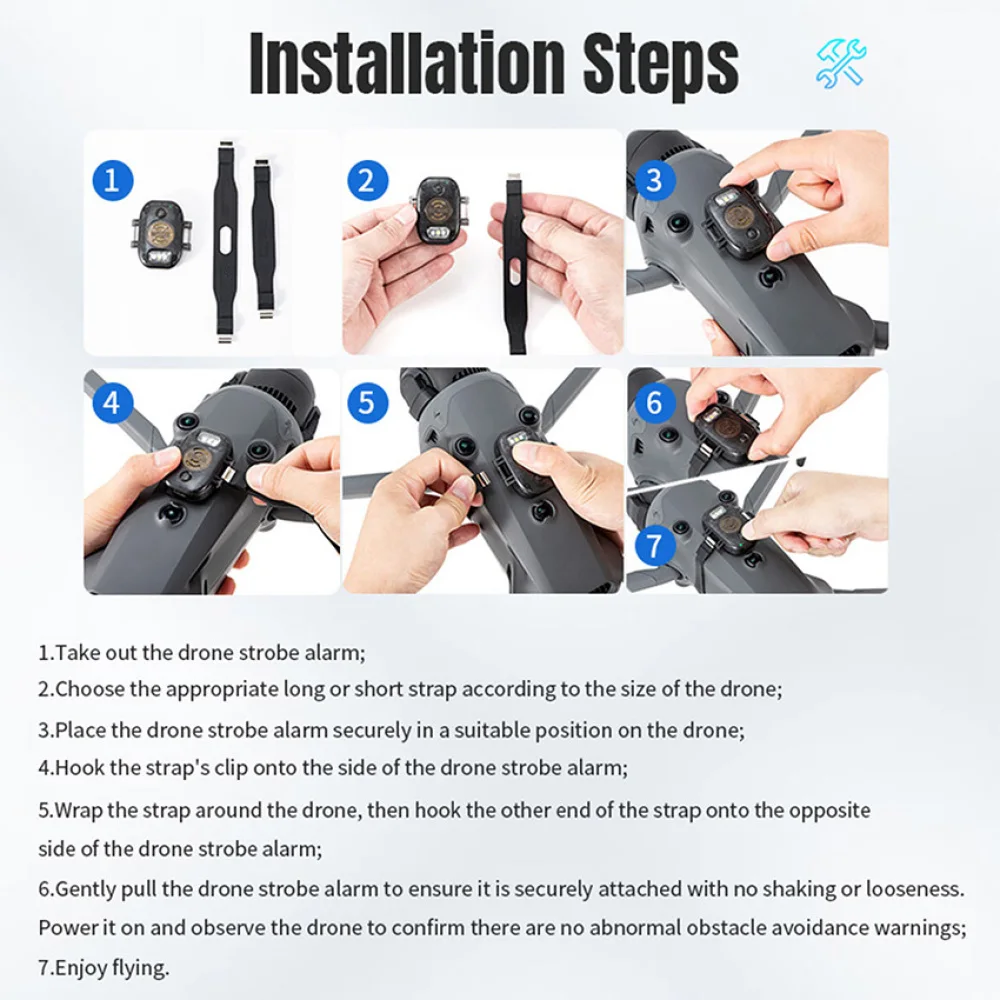 Installation Steps

1

2

3

4

5

6

7

1.Take out the drone strobe alarm;

2.Choose the appropriate long or short strap according to the size of the drone;

3.Place the drone strobe alarm securely in a suitable position on the drone;

4.Hook the strap's clip onto the side of the drone strobe alarm;

5.Wrap the strap around the drone, then hook the other end of the strap onto the opposite side of the drone strobe alarm;

6.Gently pull the drone strobe alarm to ensure it is securely attached with no shaking or looseness. Power it on and observe the drone to confirm there are no abnormal obstacle avoidance warnings;

7.Enjoy flying.