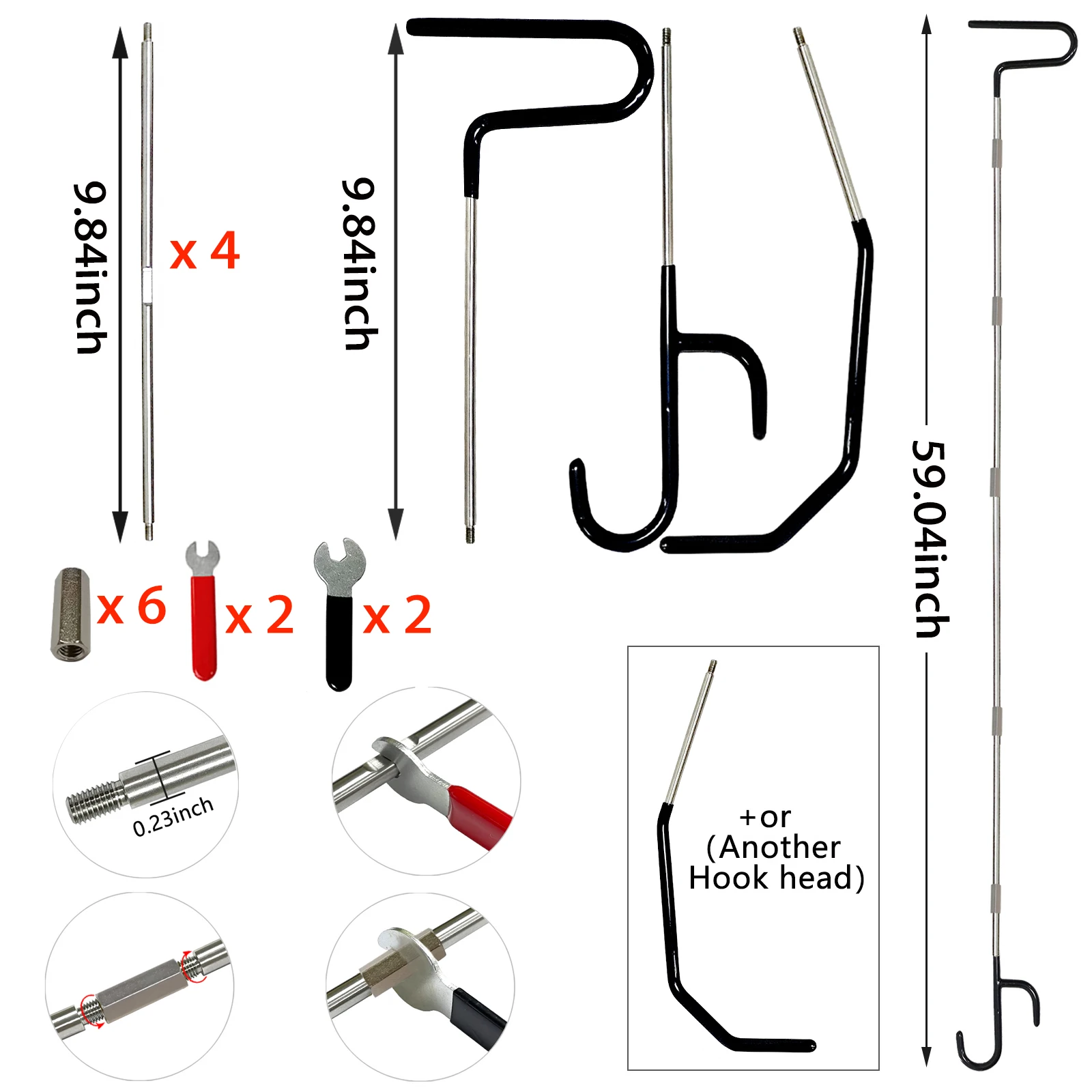 9.84inch

x 4

9.84inch

59.04inch

x 6

x 2

x 2

0.23inch

+or
(Another
Hook head)