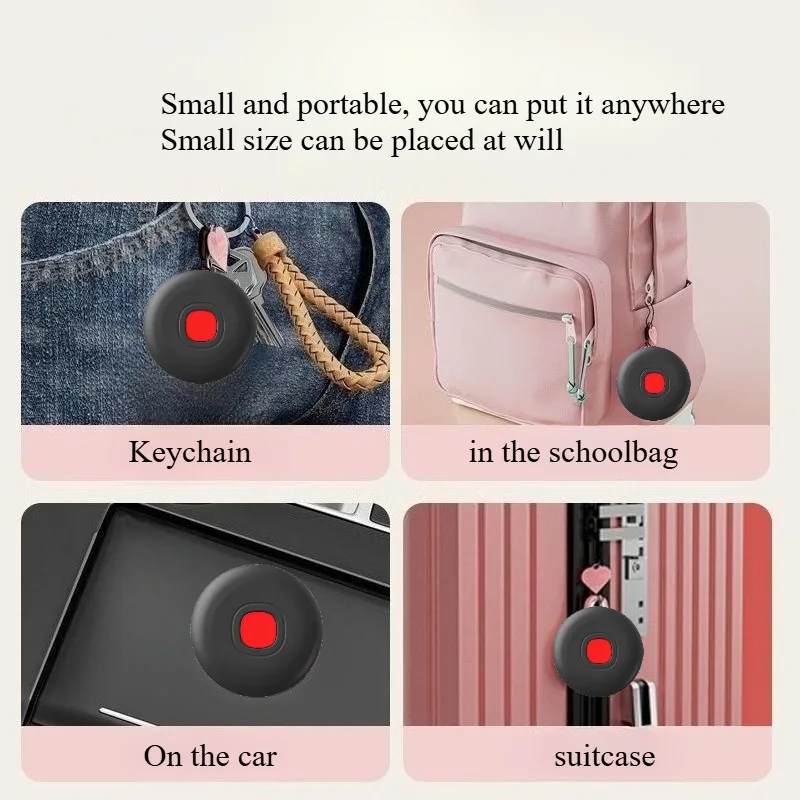 Small and portable, you can put it anywhere
Small size can be placed at will

Keychain

in the schoolbag

On the car

suitcase