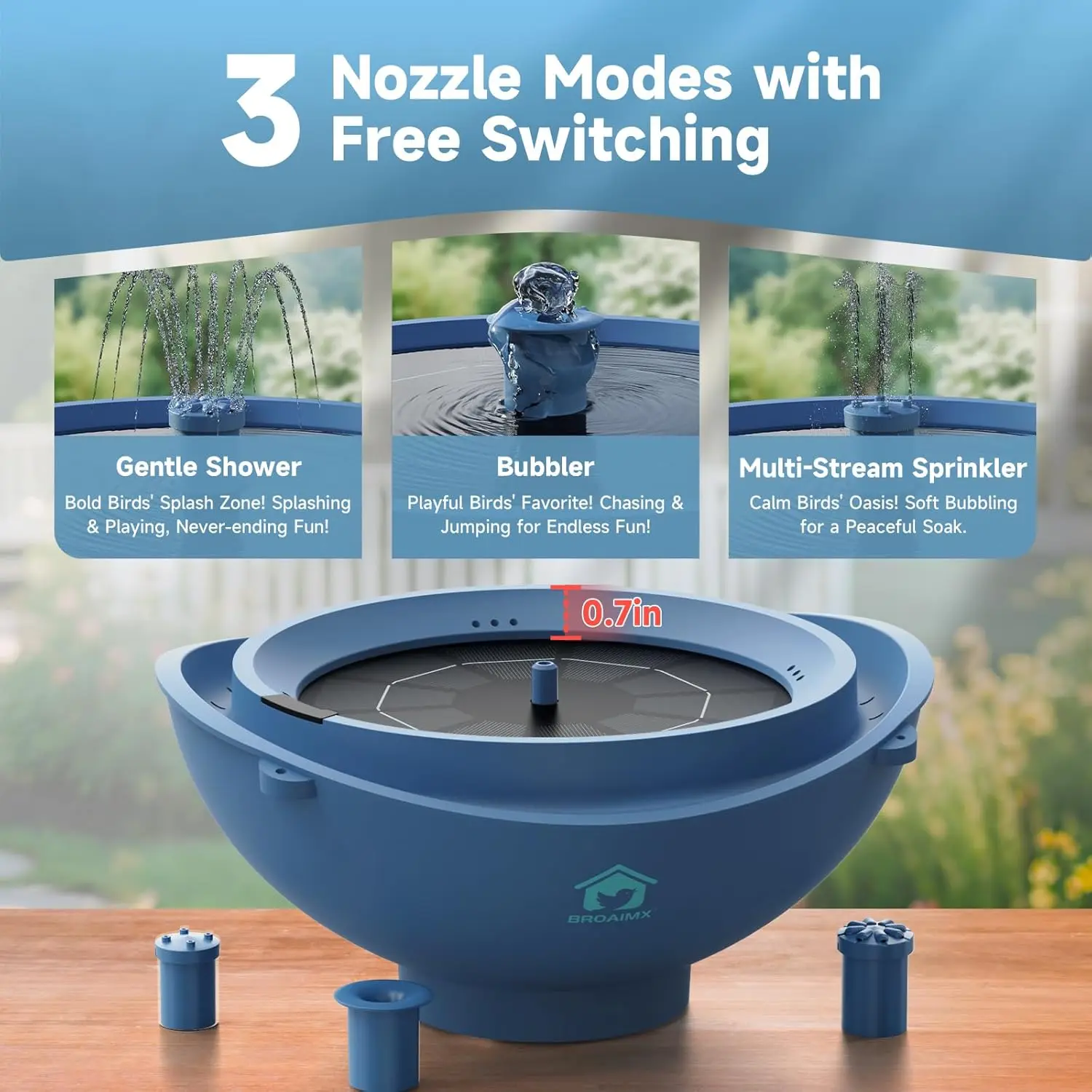 3 Nozzle Modes with Free Switching

Gentle Shower
Bold Birds' Splash Zone! Splashing & Playing, Never-ending Fun!

Bubbler
Playful Birds' Favorite! Chasing & Jumping for Endless Fun!

Multi-Stream Sprinkler
Calm Birds' Oasis! Soft Bubbling for a Peaceful Soak.

0.7in

BROAIMX