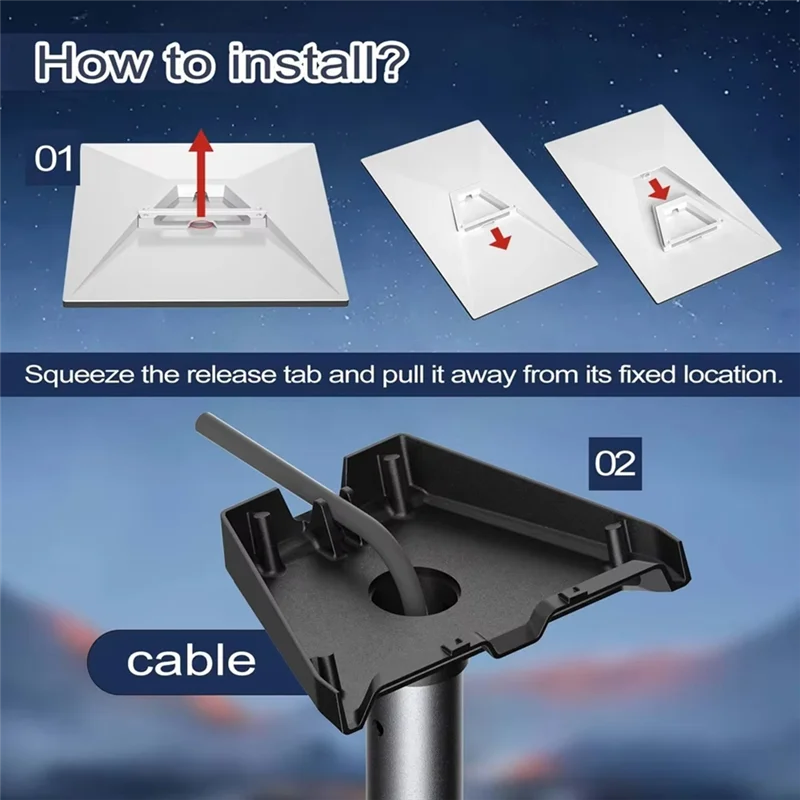 How to install?

01

Squeeze the release tab and pull it away from its fixed location.

02

cable