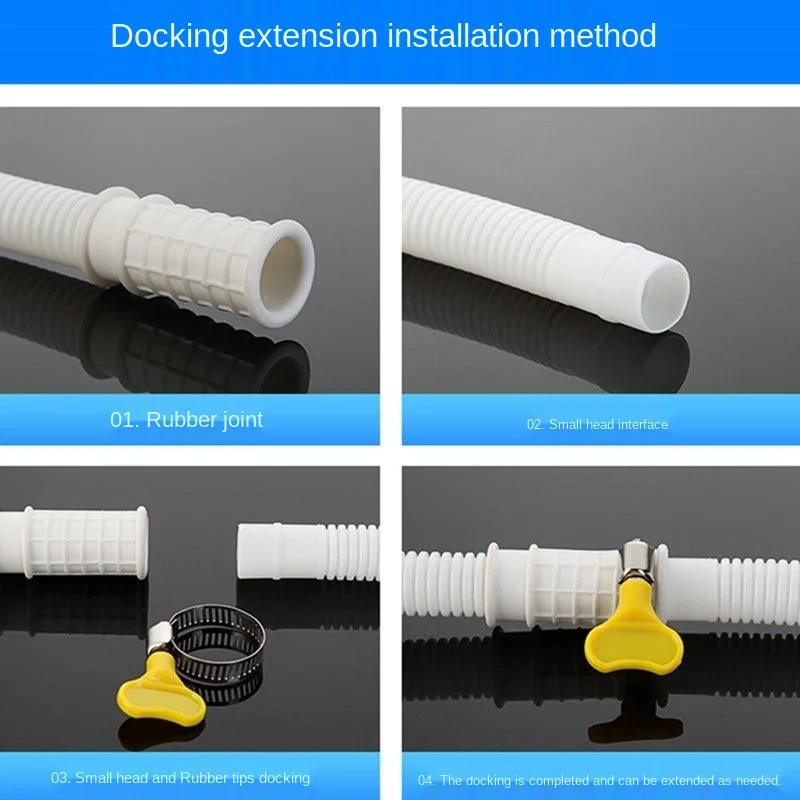 Docking extension installation method

01. Rubber joint

02. Small head interface

03. Small head and Rubber tips docking

04. The docking is completed and can be extended as needed.