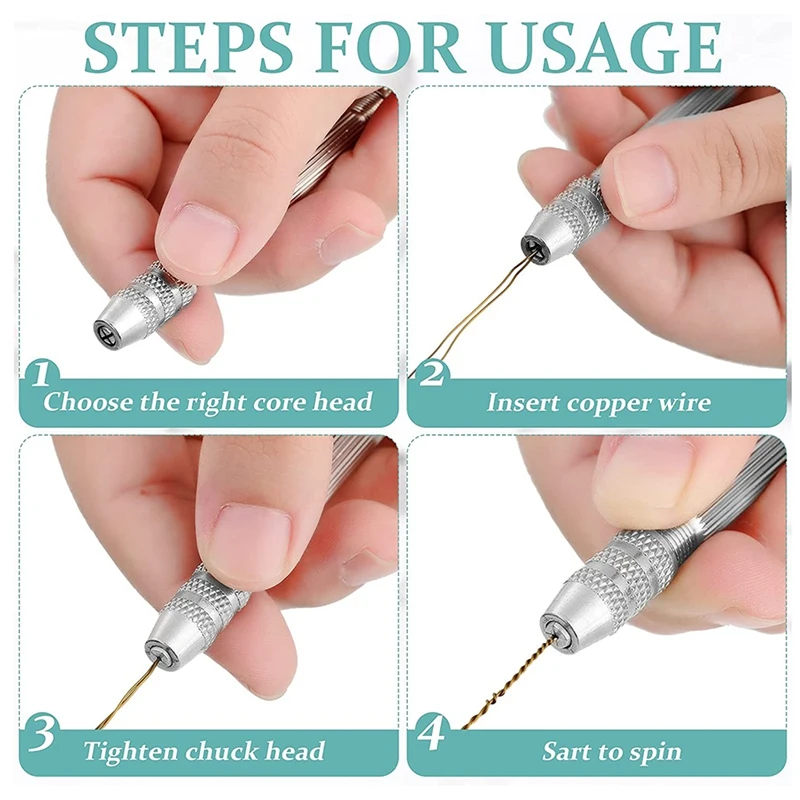 STEPS FOR USAGE

1 Choose the right core head

2 Insert copper wire

3 Tighten chuck head

4 Sart to spin