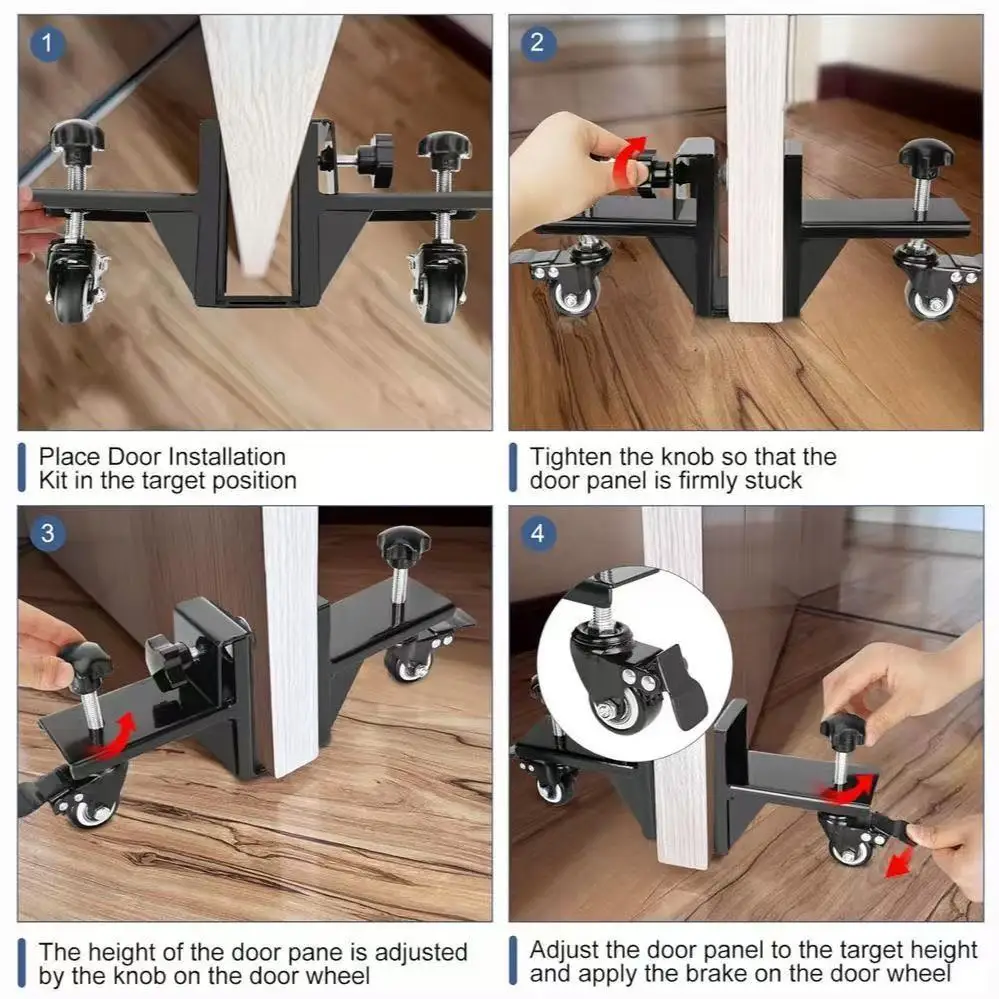 1

Place Door Installation Kit in the target position

2

Tighten the knob so that the door panel is firmly stuck

3

The height of the door pane is adjusted by the knob on the door wheel

4

Adjust the door panel to the target height and apply the brake on the door wheel