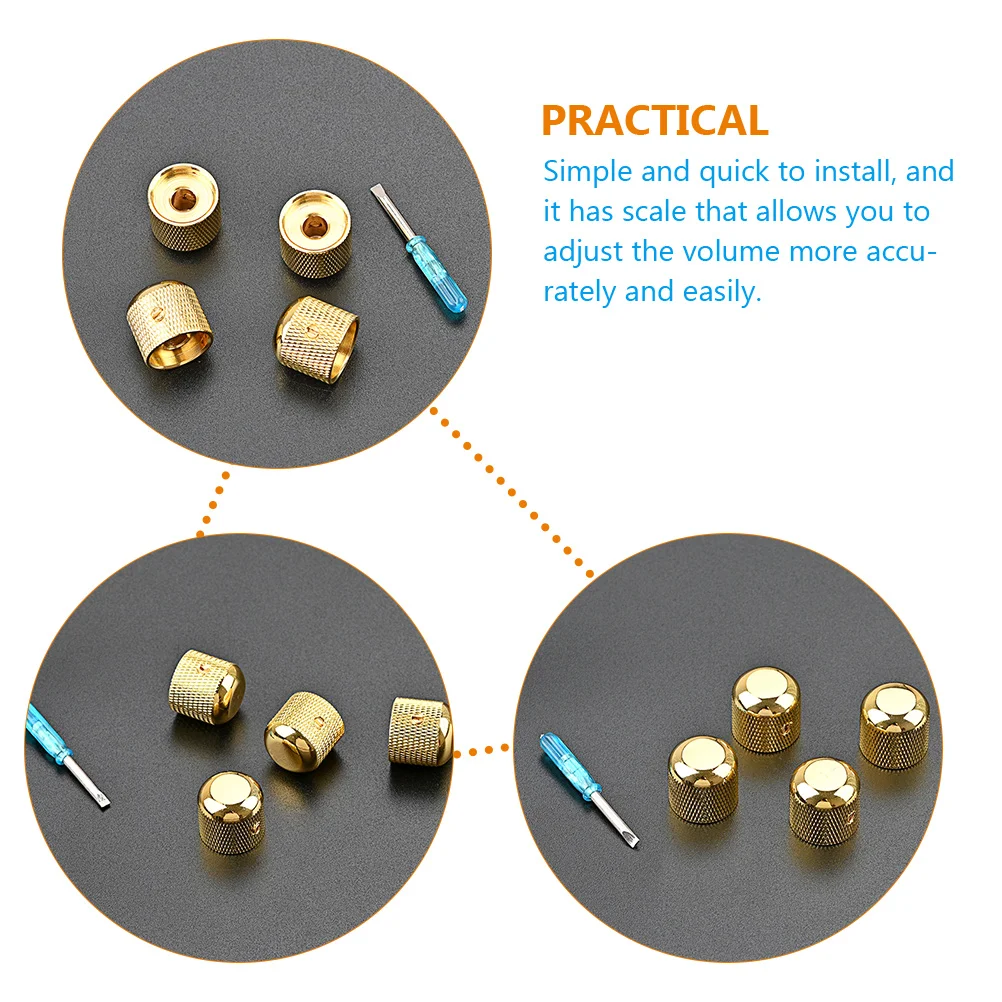 PRACTICAL

Simple and quick to install, and it has scale that allows you to adjust the volume more accurately and easily.