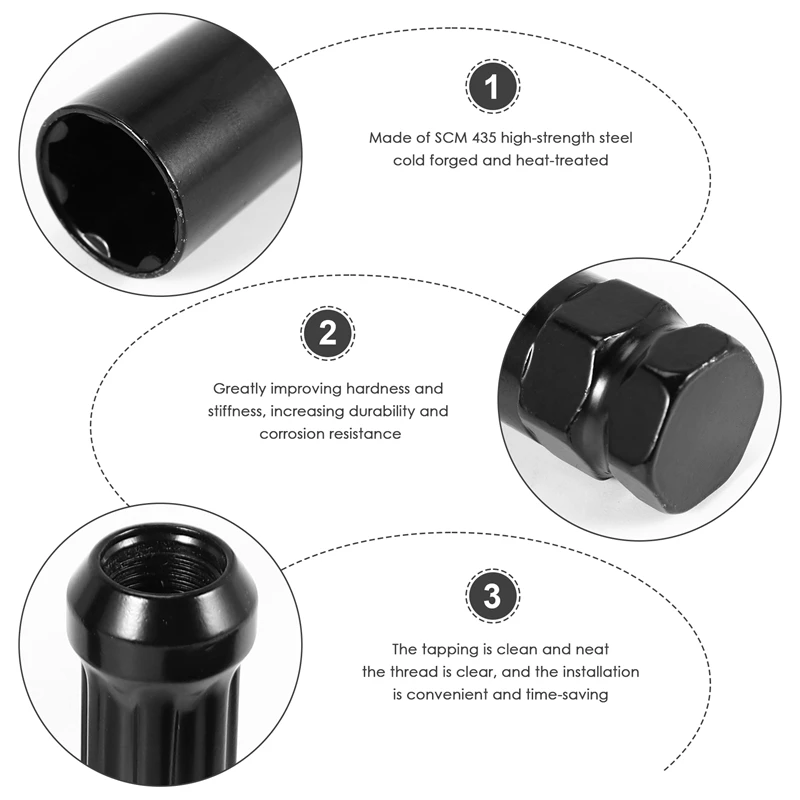 1

Made of SCM 435 high-strength steel cold forged and heat-treated

2

Greatly improving hardness and stiffness, increasing durability and corrosion resistance

3

The tapping is clean and neat the thread is clear, and the installation is convenient and time-saving