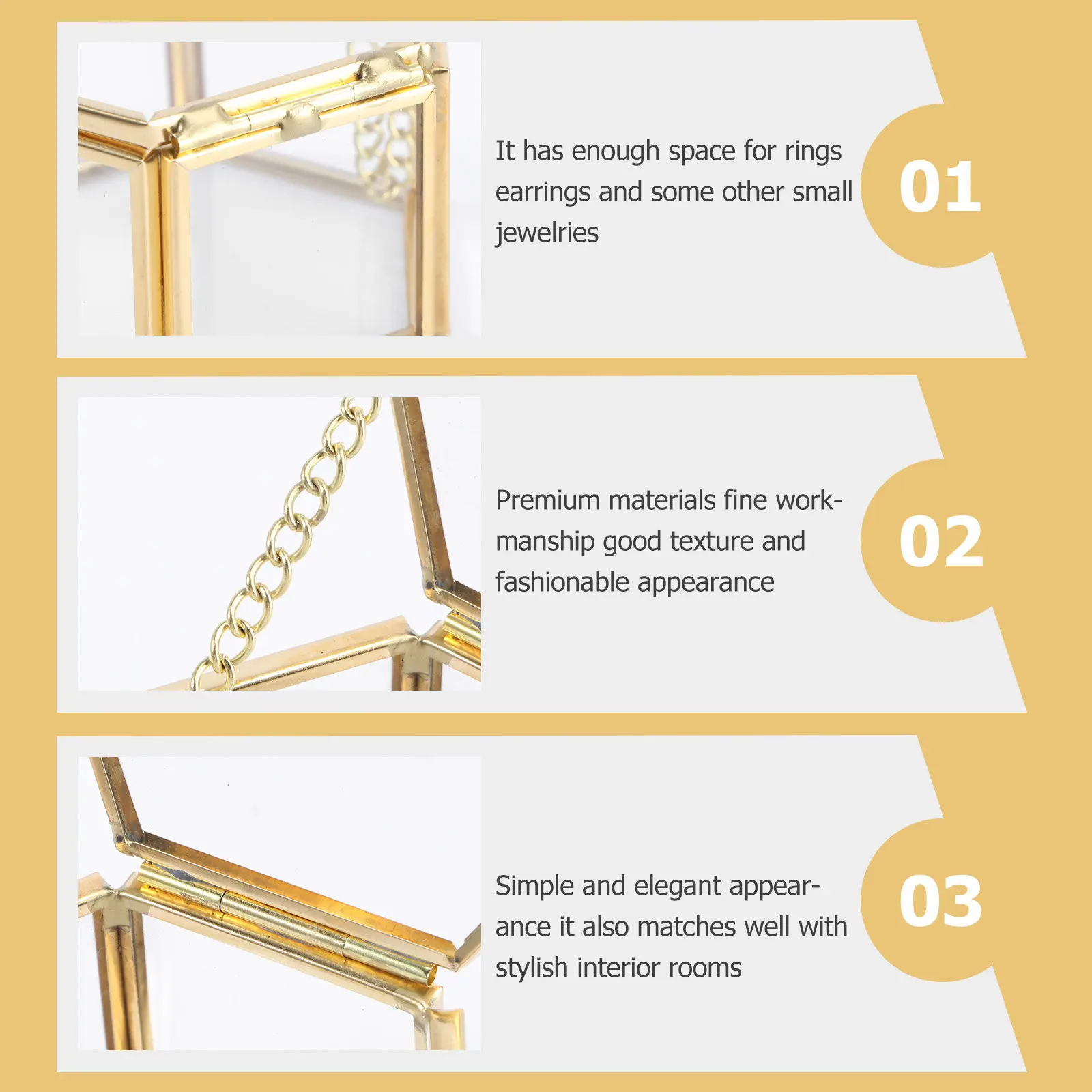 It has enough space for rings earrings and some other small jewelries

01

Premium materials fine workmanship good texture and fashionable appearance

02

Simple and elegant appearance it also matches well with stylish interior rooms

03