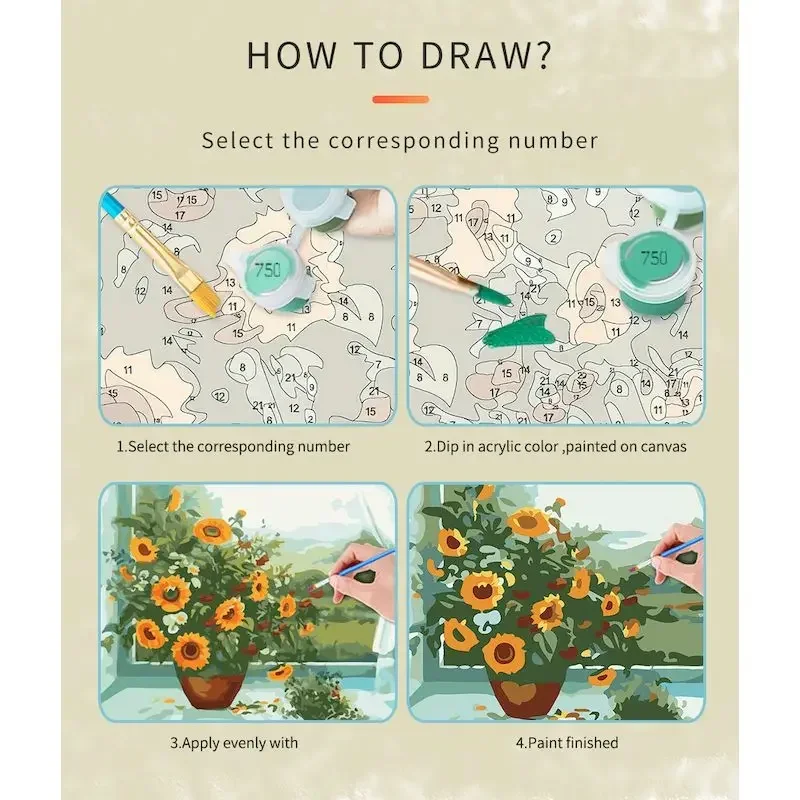 HOW TO DRAW?

Select the corresponding number

750

750

1.Select the corresponding number

2.Dip in acrylic color ,painted on canvas

3.Apply evenly with

4.Paint finished