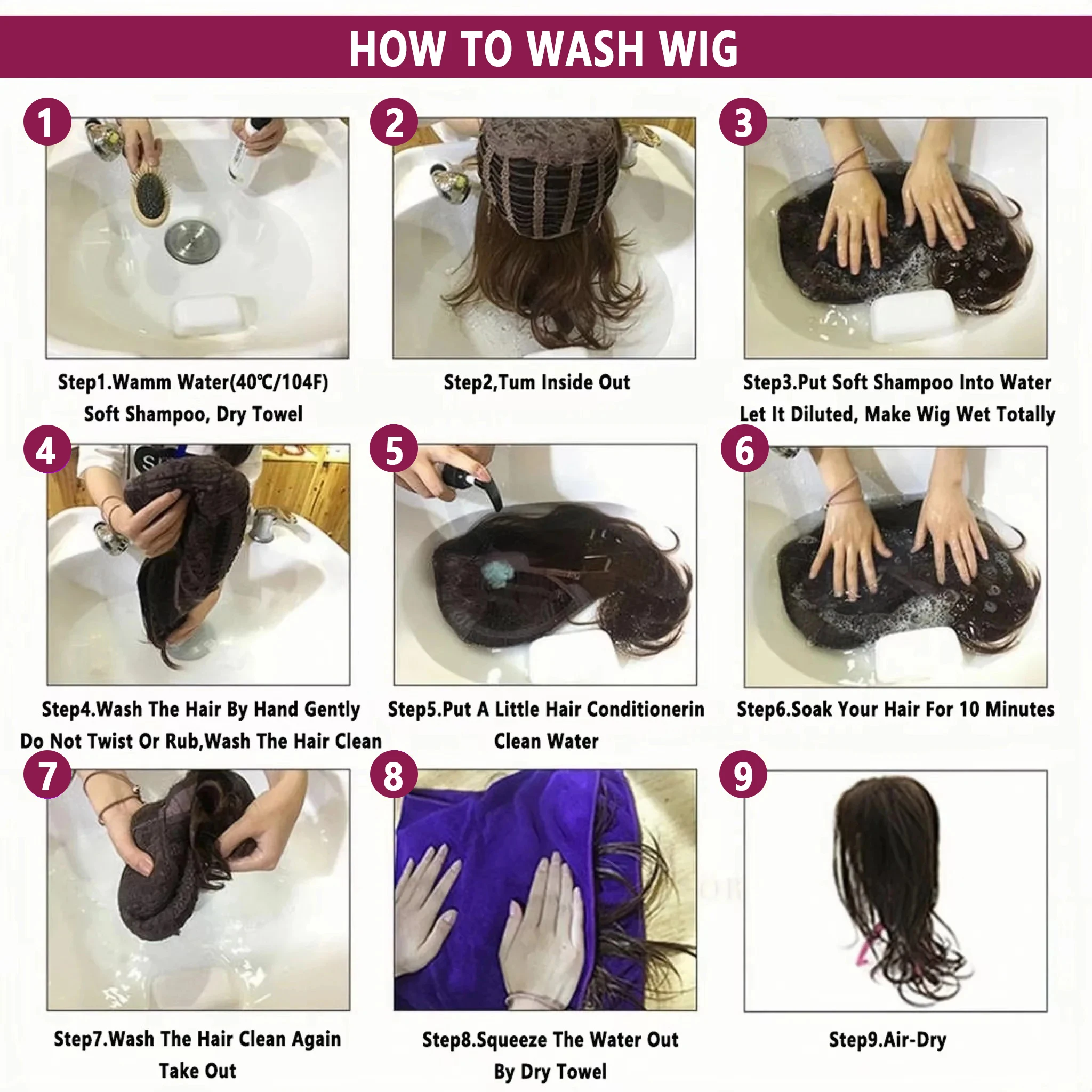 HOW TO WASH WIG

1

Step1.Wamm Water(40℃/104F) Soft Shampoo, Dry Towel

2

Step2,Tum Inside Out

3

Step3.Put Soft Shampoo Into Water Let It Diluted, Make Wig Wet Totally

4

Step4.Wash The Hair By Hand Gently Do Not Twist Or Rub,Wash The Hair Clean

5

Step5.Put A Little Hair Conditionerin Clean Water

6

Step6.Soak Your Hair For 10 Minutes

7

Step7.Wash The Hair Clean Again Take Out

8

Step8.Squeeze The Water Out By Dry Towel

9

Step9.Air-Dry