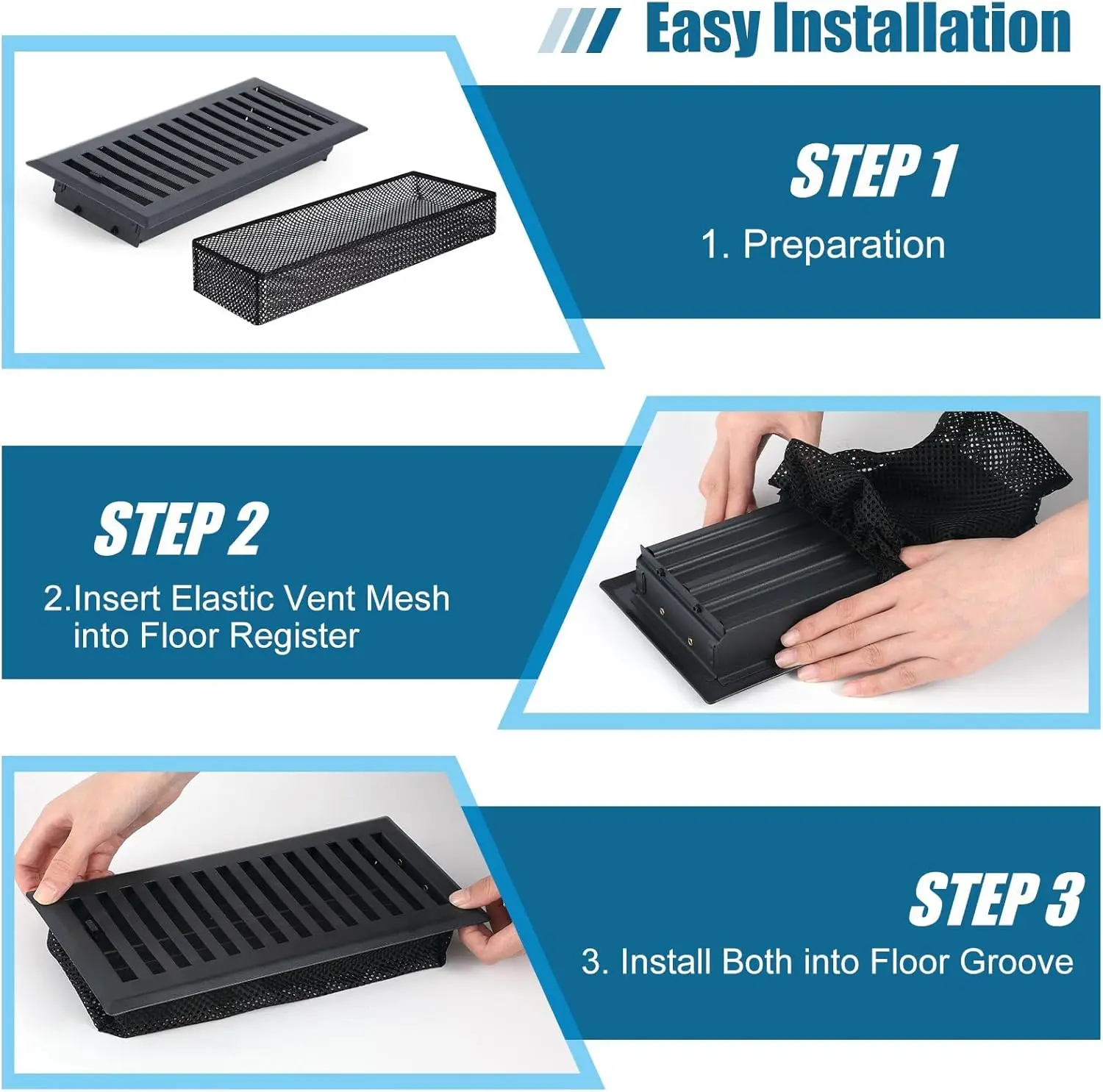 Easy Installation

STEP 1
1. Preparation

STEP 2
2.Insert Elastic Vent Mesh into Floor Register

STEP 3
3. Install Both into Floor Groove