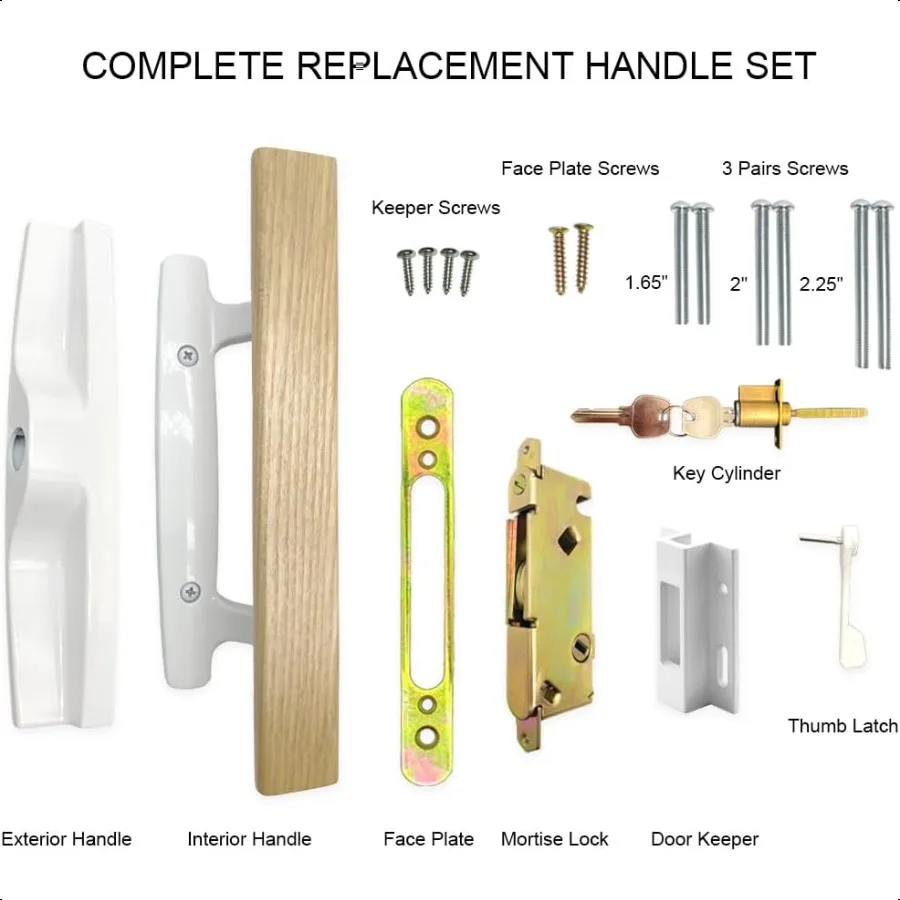 COMPLETE REPLACEMENT HANDLE SET

Face Plate Screws

3 Pairs Screws

Keeper Screws

1.65"

2"

2.25"

Key Cylinder

Thumb Latch

Exterior Handle

Interior Handle

Face Plate

Mortise Lock

Door Keeper