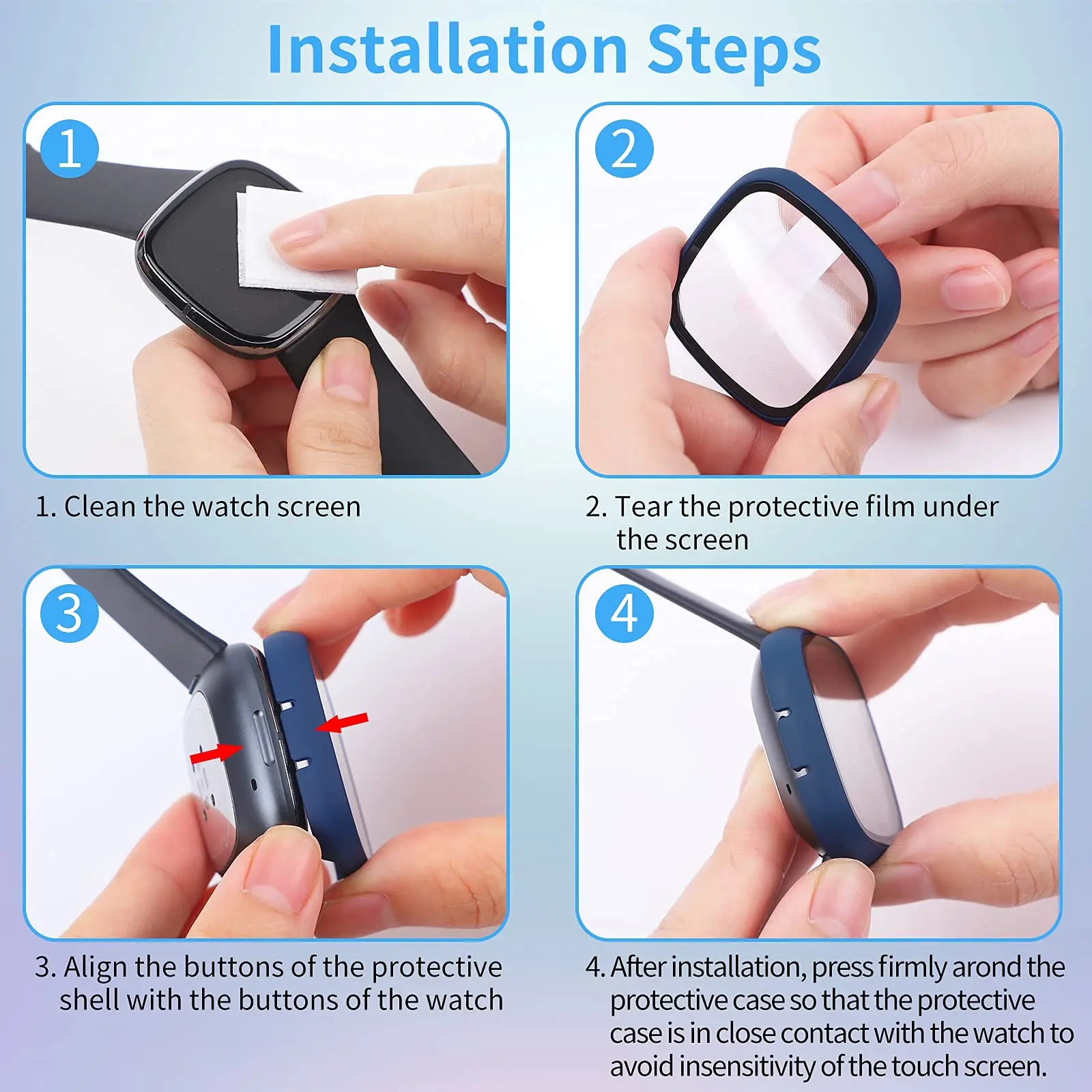 Installation Steps

1

1. Clean the watch screen

2

2. Tear the protective film under the screen

3

3. Align the buttons of the protective shell with the buttons of the watch

4

4. After installation, press firmly arond the protective case so that the protective case is in close contact with the watch to avoid insensitivity of the touch screen.