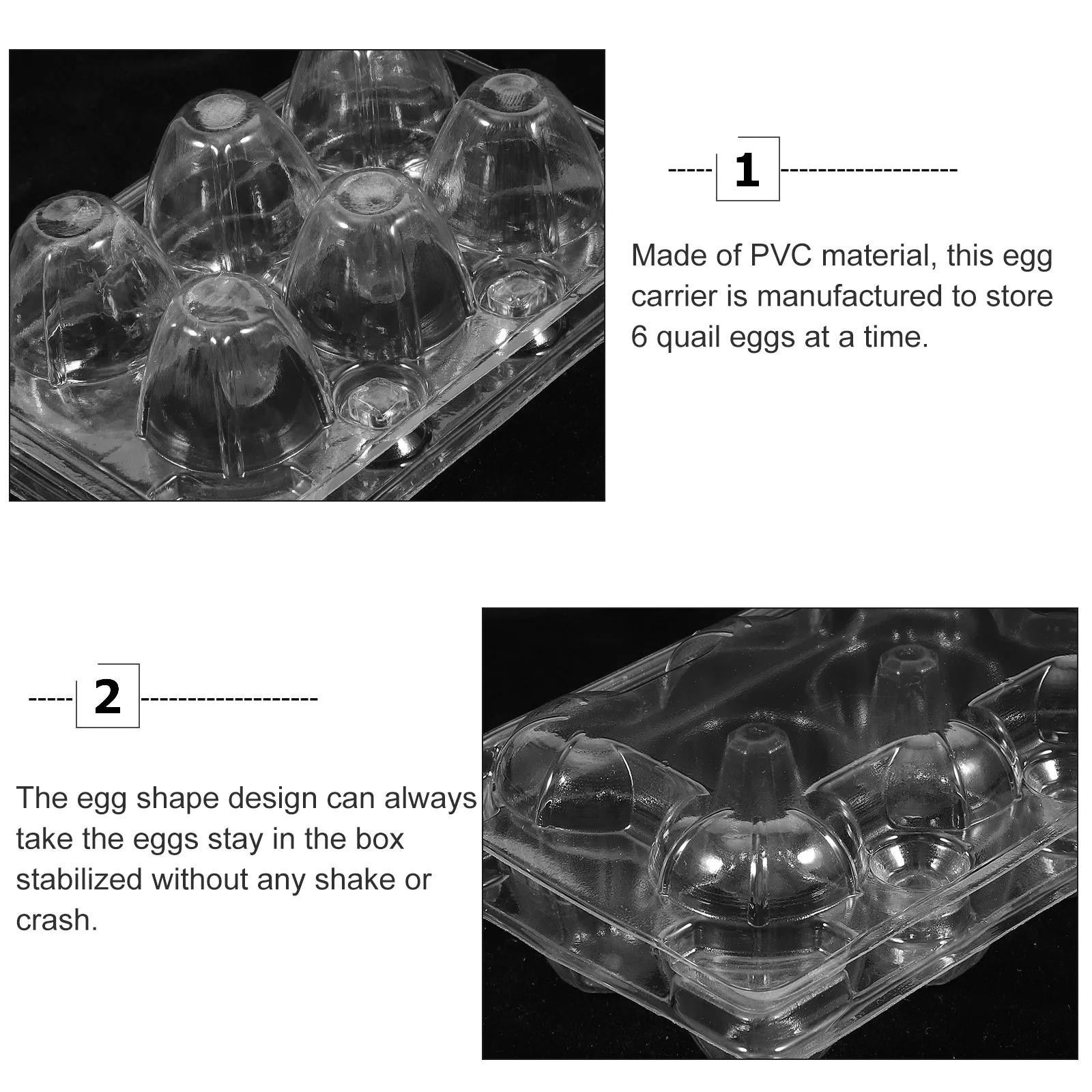 1

Made of PVC material, this egg carrier is manufactured to store 6 quail eggs at a time.

2

The egg shape design can always take the eggs stay in the box stabilized without any shake or crash.