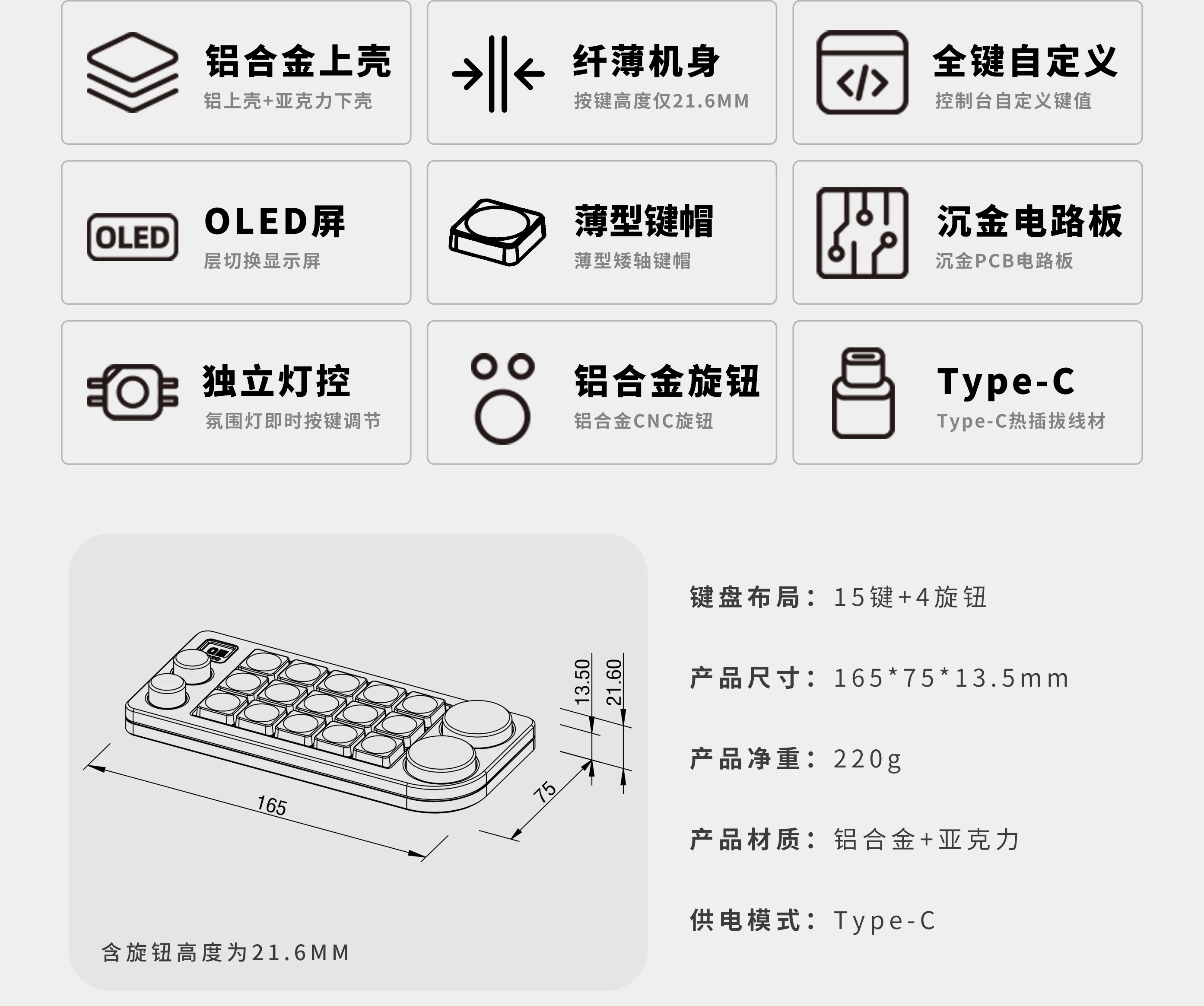 铝合金上壳
铝上壳+亚克力下壳

纤薄机身
按键高度仅21.6MM

</>
全键自定义
控制台自定义键值

OLED
OLED屏
层切换显示屏

薄型键帽
薄型矮轴键帽

沉金电路板
沉金PCB电路板

独立灯控
氛围灯即时按键调节

铝合金旋钮
铝合金CNC旋钮

Type-C
Type-C热插拔线材

13.50
21.60
165
75

含旋钮高度为21.6MM

键盘布局：15键+4旋钮

产品尺寸：165*75*13.5mm

产品净重：220g

产品材质：铝合金+亚克力

供电模式：Type-C