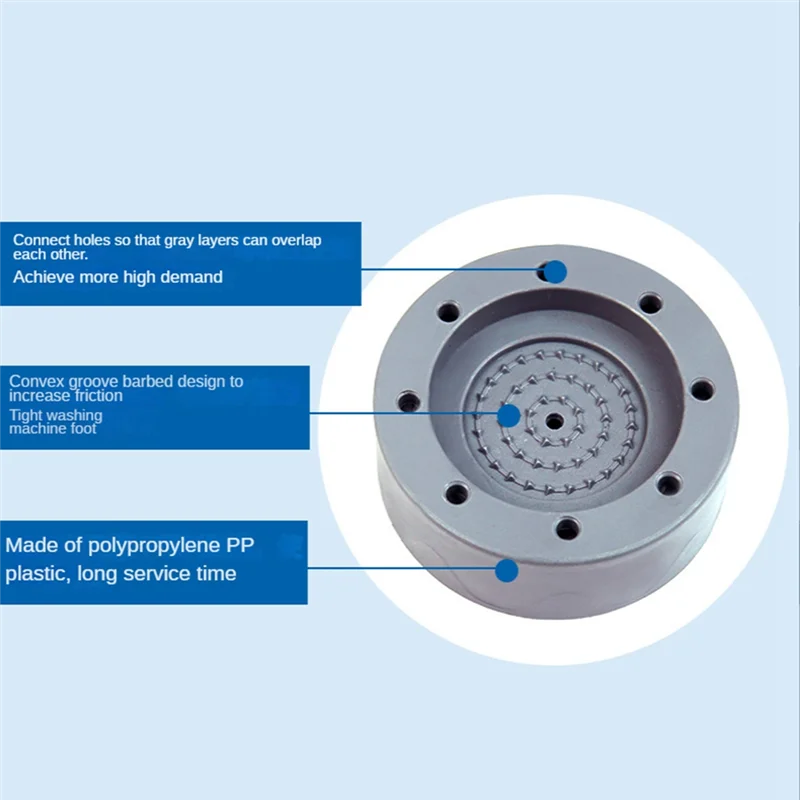 Connect holes so that gray layers can overlap each other.
Achieve more high demand

Convex groove barbed design to increase friction
Tight washing machine foot

Made of polypropylene PP plastic, long service time