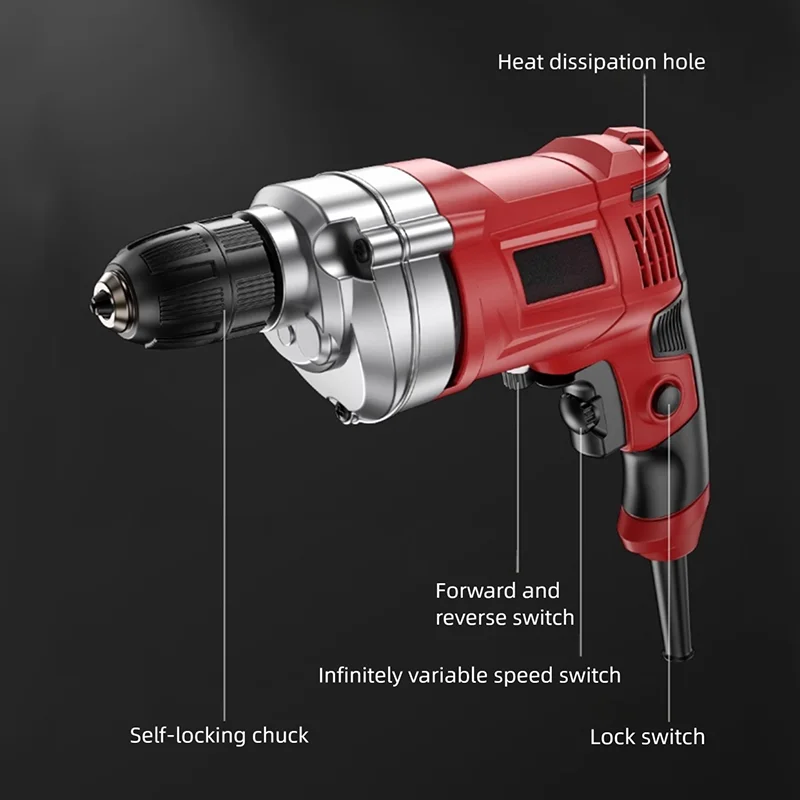 Heat dissipation hole

Forward and reverse switch

Infinitely variable speed switch

Self-locking chuck

Lock switch