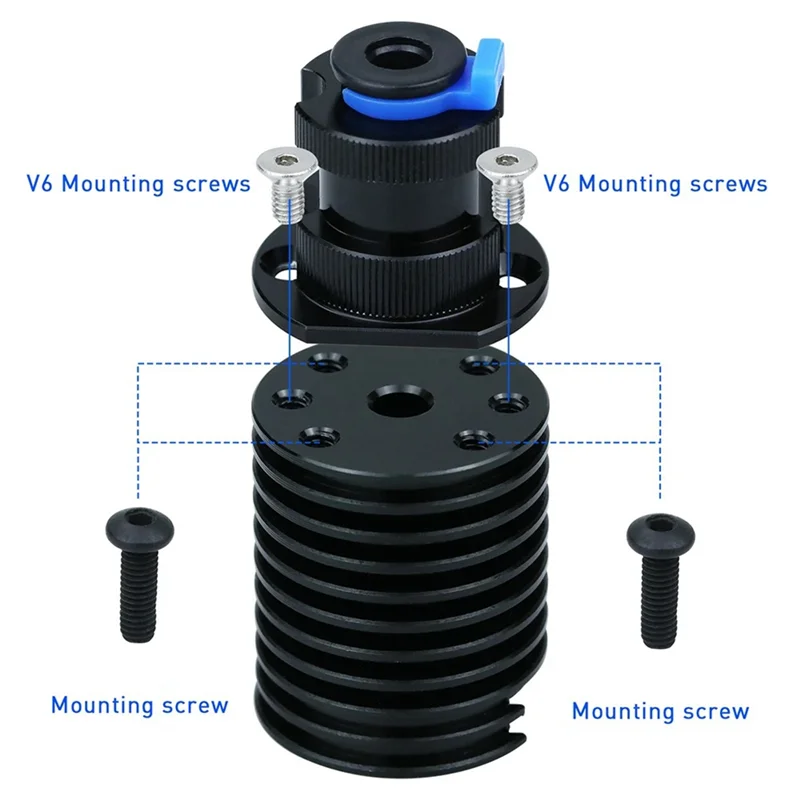 V6 Mounting screws

V6 Mounting screws

Mounting screw

Mounting screw