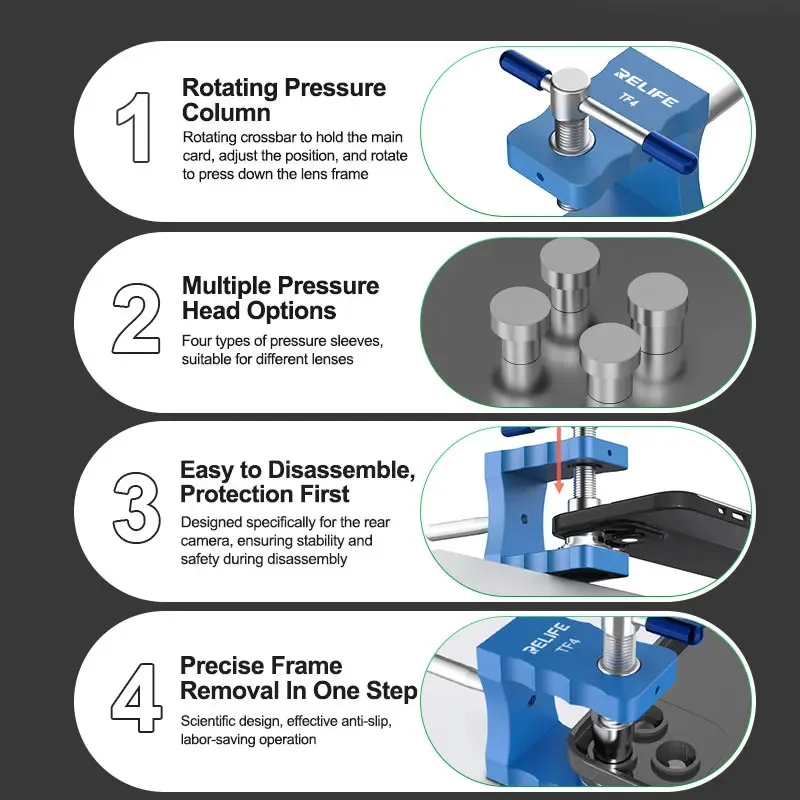 1

Rotating Pressure Column

Rotating crossbar to hold the main card, adjust the position, and rotate to press down the lens frame

RELIFE
TF4

2

Multiple Pressure Head Options

Four types of pressure sleeves, suitable for different lenses

3

Easy to Disassemble, Protection First

Designed specifically for the rear camera, ensuring stability and safety during disassembly

4

Precise Frame Removal In One Step

Scientific design, effective anti-slip, labor-saving operation

RELIFE
TF4