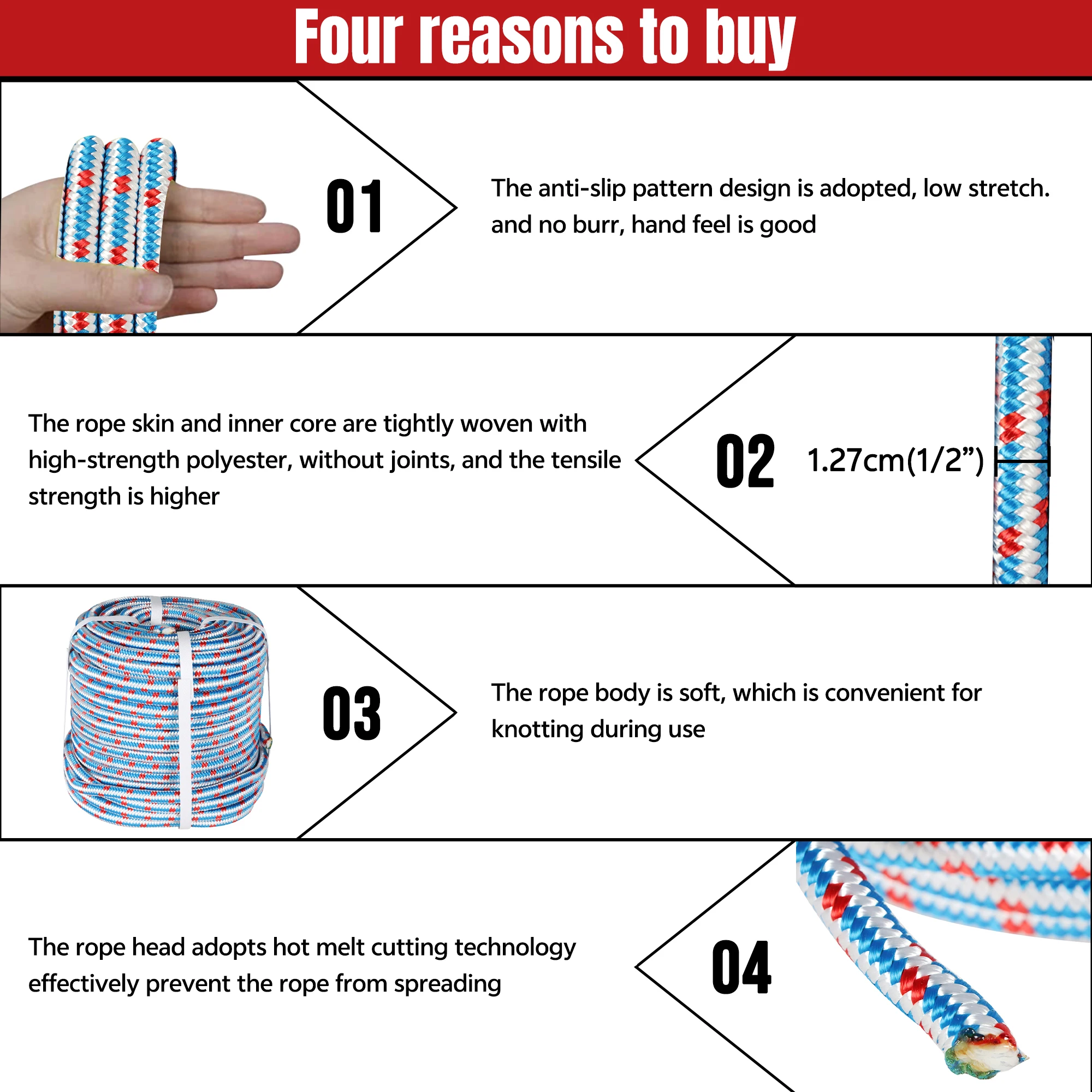 Four reasons to buy

01

The anti-slip pattern design is adopted, low stretch. and no burr, hand feel is good

The rope skin and inner core are tightly woven with high-strength polyester, without joints, and the tensile strength is higher

02

1.27cm(1/2”)

03

The rope body is soft, which is convenient for knotting during use

The rope head adopts hot melt cutting technology effectively prevent the rope from spreading

04