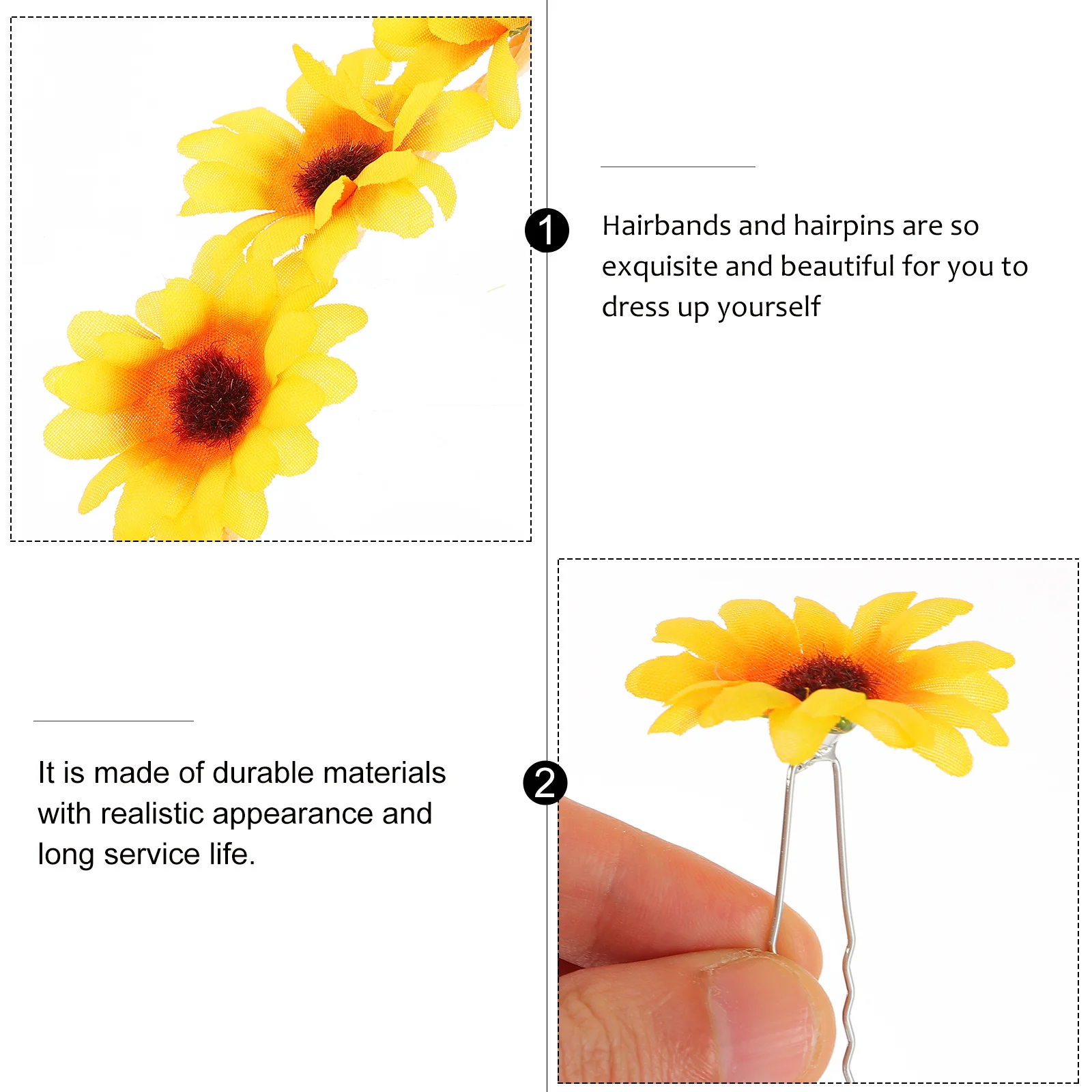 1

Hairbands and hairpins are so exquisite and beautiful for you to dress up yourself

It is made of durable materials with realistic appearance and long service life.

2